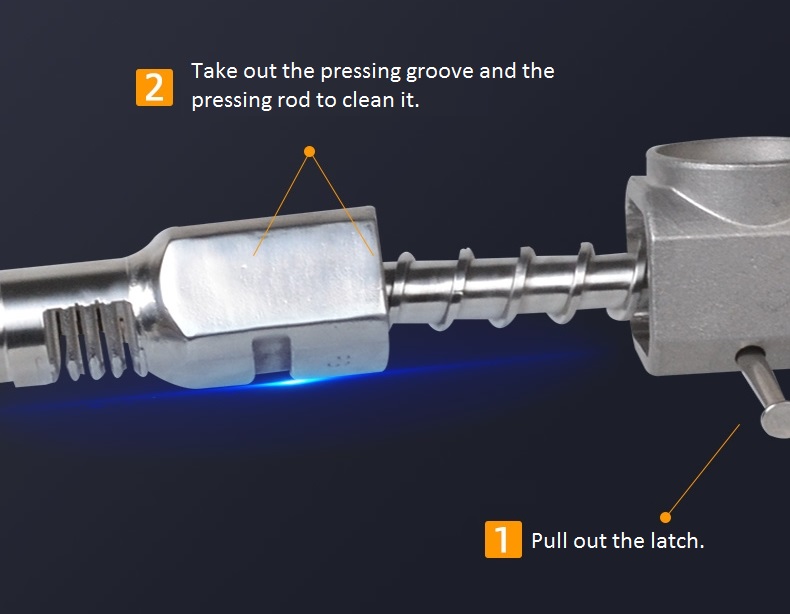 2 Take out the pressing groove and the pressing rod to clean it.

1 Pull out the latch.