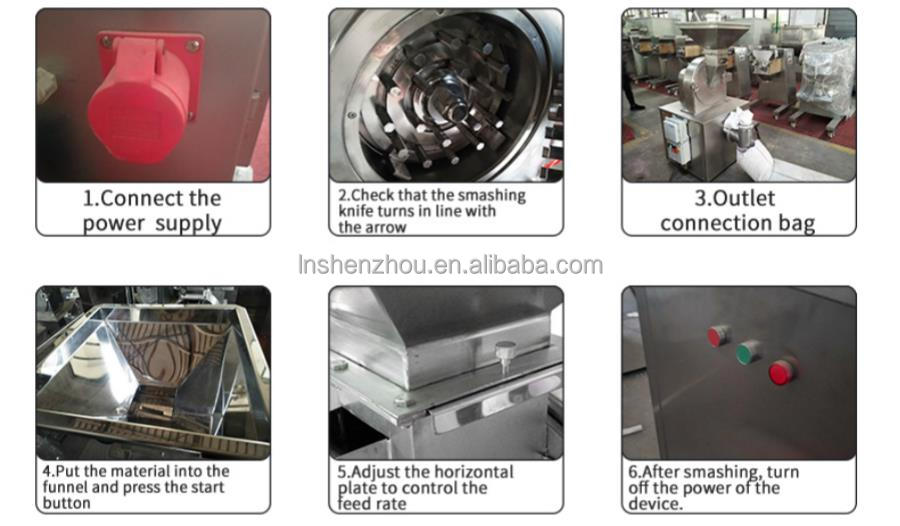 1.Connect the power supply

2.Check that the smashing knife turns in line with the arrow

3.Outlet connection bag

lnshenzhou.en.alibaba.com

4.Put the material into the funnel and press the start button

5.Adjust the horizontal plate to control the feed rate

6.After smashing, turn off the power of the device.