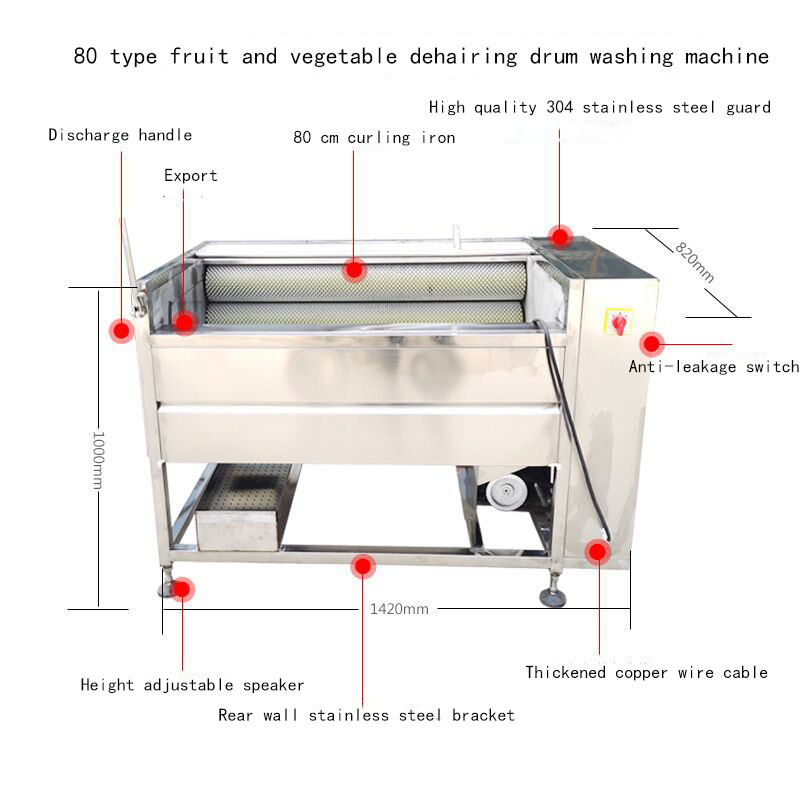 80 type fruit and vegetable dehairing drum washing machine

High quality 304 stainless steel guard

Discharge handle

80 cm curling iron

Export

820mm

Anti-leakage switch

1000mm

1420mm

Thickened copper wire cable

Height adjustable speaker

Rear wall stainless steel bracket