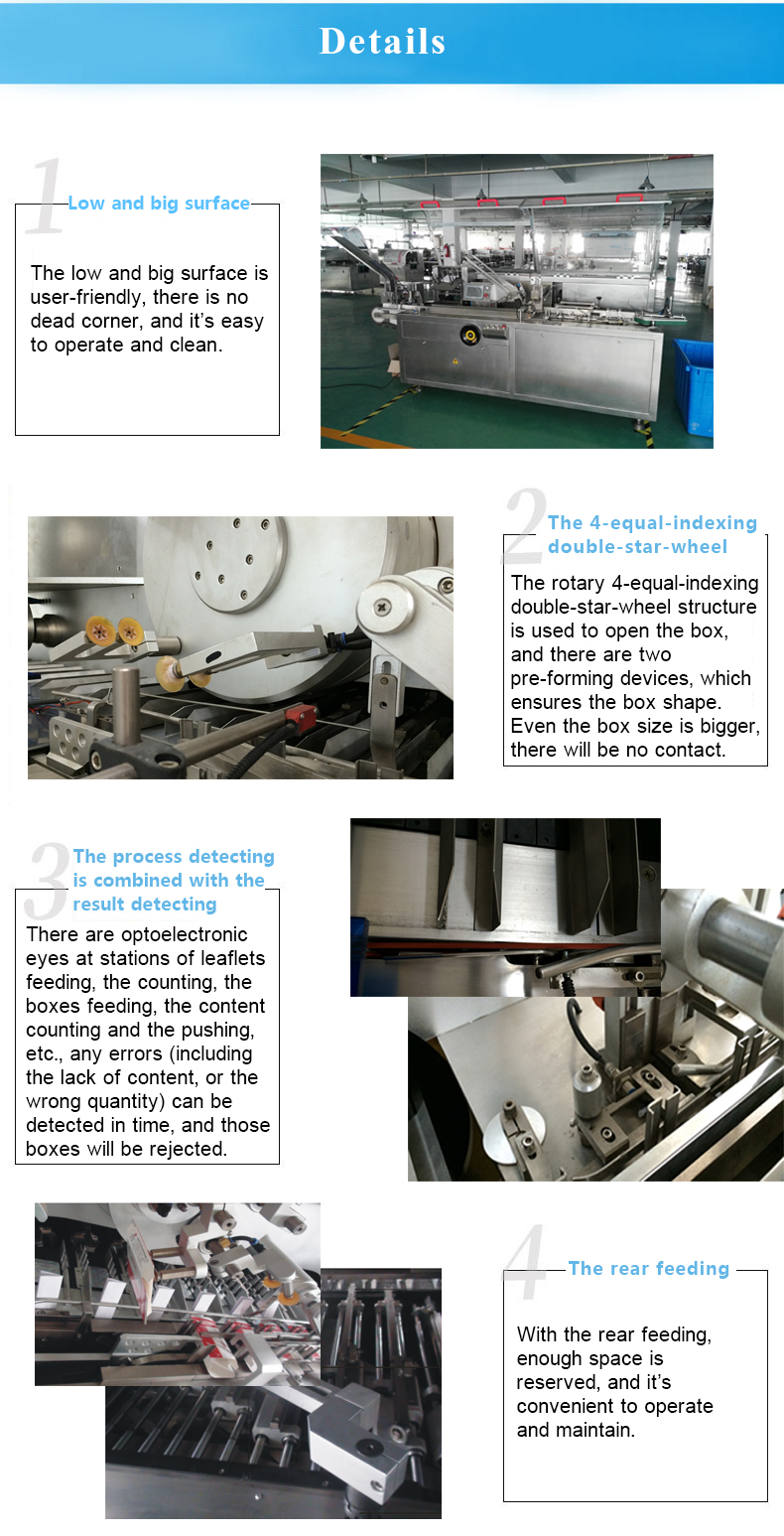 Details

1 Low and big surface

The low and big surface is user-friendly, there is no dead corner, and it's easy to operate and clean.

2 The 4-equal-indexing double-star-wheel

The rotary 4-equal-indexing double-star-wheel structure is used to open the box, and there are two pre-forming devices, which ensures the box shape. Even the box size is bigger, there will be no contact.

3 The process detecting is combined with the result detecting

There are optoelectronic eyes at stations of leaflets feeding, the counting, the boxes feeding, the content counting and the pushing, etc., any errors (including the lack of content, or the wrong quantity) can be detected in time, and those boxes will be rejected.

4 The rear feeding

With the rear feeding, enough space is reserved, and it's convenient to operate and maintain.