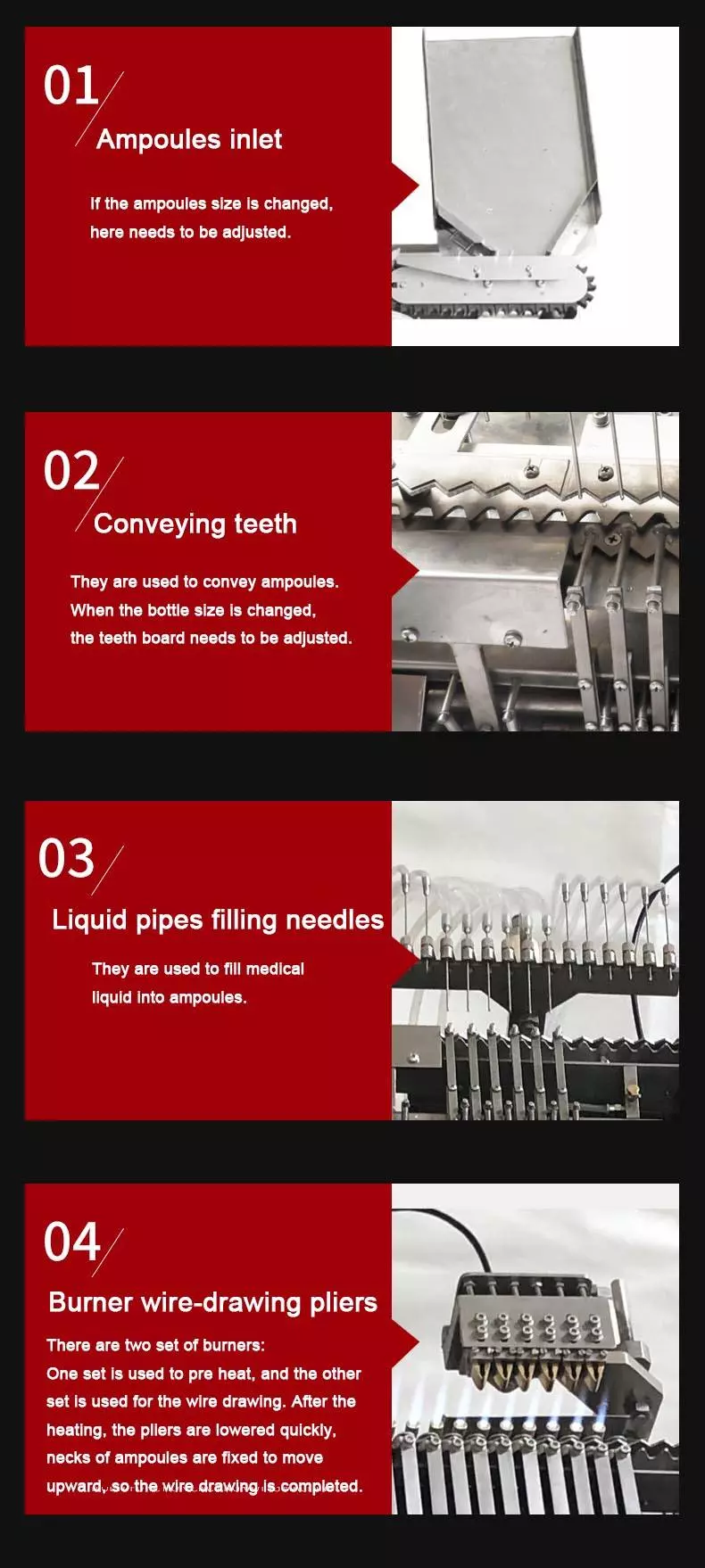 01

Ampoules inlet

If the ampoules size is changed, here needs to be adjusted.

02

Conveying teeth

They are used to convey ampoules. When the bottle size is changed, the teeth board needs to be adjusted.

03

Liquid pipes filling needles

They are used to fill medical liquid into ampoules.

04

Burner wire-drawing pliers

There are two set of burners:
One set is used to pre heat, and the other set is used for the wire drawing. After the heating, the pliers are lowered quickly, necks of ampoules are fixed to move upward, so the wire drawing is completed.