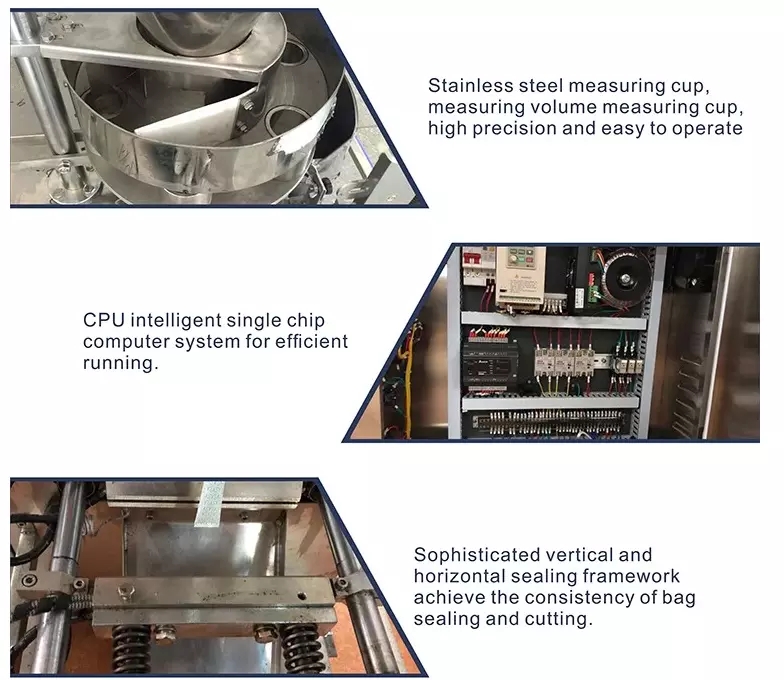 Stainless steel measuring cup, measuring volume measuring cup, high precision and easy to operate

CPU intelligent single chip computer system for efficient running.

Sophisticated vertical and horizontal sealing framework achieve the consistency of bag sealing and cutting.