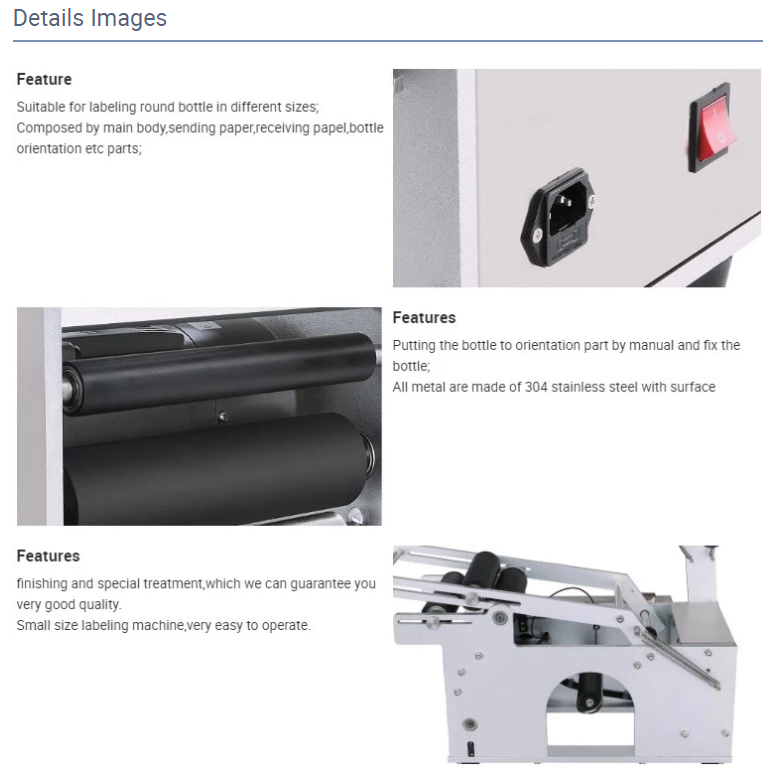 Details Images

Feature

Suitable for labeling round bottle in different sizes;
Composed by main body,sending paper,receiving papel,bottle orientation etc parts;

Features

Putting the bottle to orientation part by manual and fix the bottle;
All metal are made of 304 stainless steel with surface

Features

finishing and special treatment,which we can guarantee you very good quality.
Small size labeling machine,very easy to operate.