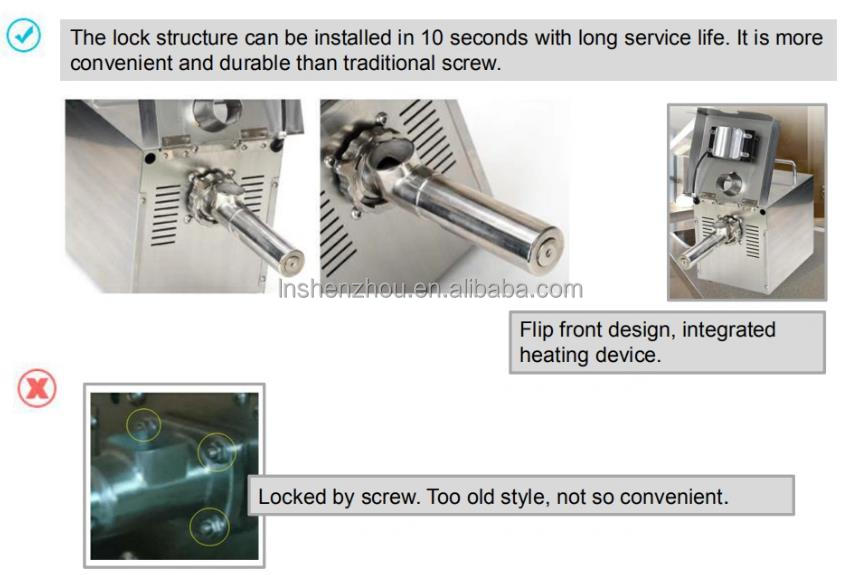 The lock structure can be installed in 10 seconds with long service life. It is more convenient and durable than traditional screw.

lnshenzhou.en.alibaba.com

Flip front design, integrated heating device.

Locked by screw. Too old style, not so convenient.