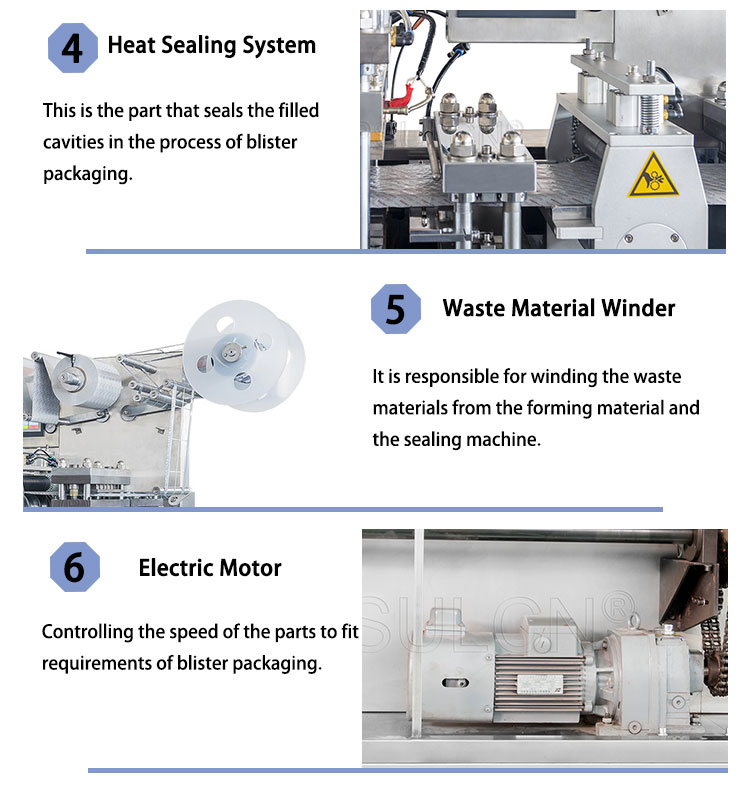 4 Heat Sealing System

This is the part that seals the filled cavities in the process of blister packaging.

5 Waste Material Winder

It is responsible for winding the waste materials from the forming material and the sealing machine.

6 Electric Motor

Controlling the speed of the parts to fit requirements of blister packaging.

SULCN®