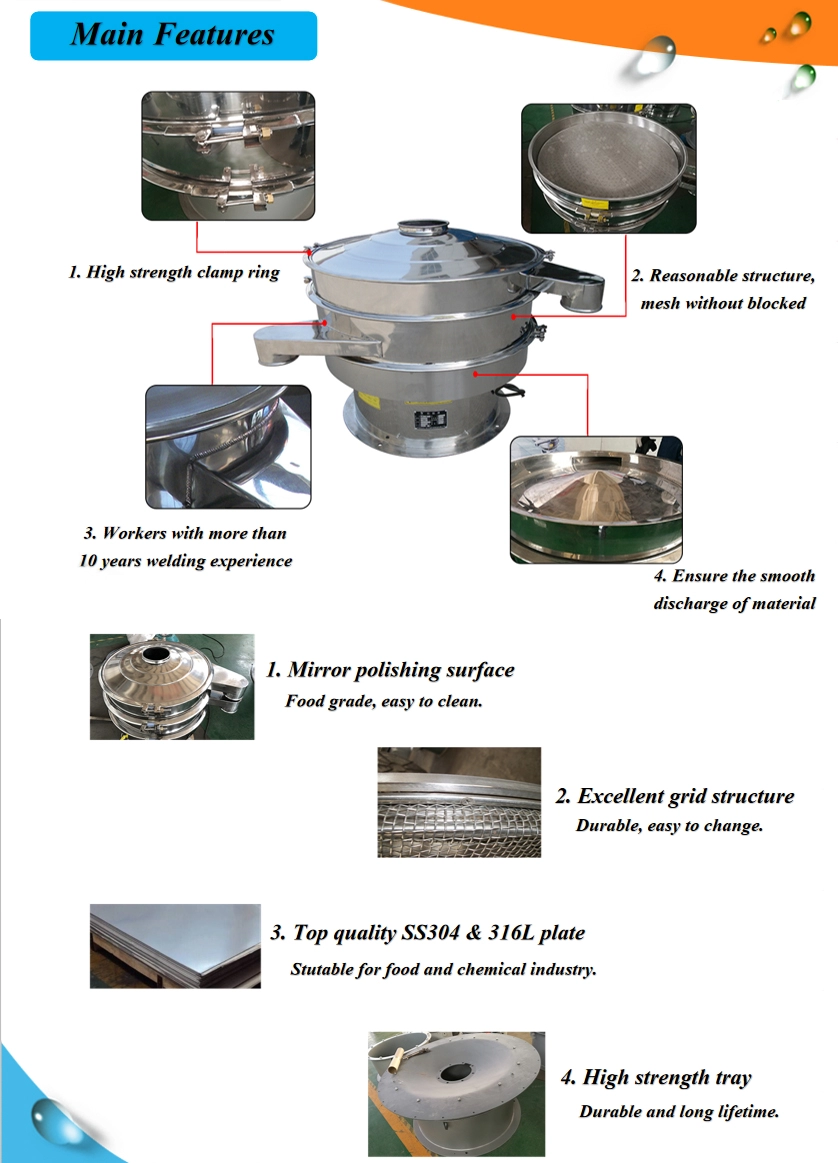 Main Features

1. High strength clamp ring

2. Reasonable structure, mesh without blocked

3. Workers with more than 10 years welding experience

4. Ensure the smooth discharge of material

1. Mirror polishing surface
Food grade, easy to clean.

2. Excellent grid structure
Durable, easy to change.

3. Top quality SS304 & 316L plate
Stutable for food and chemical industry.

4. High strength tray
Durable and long lifetime.