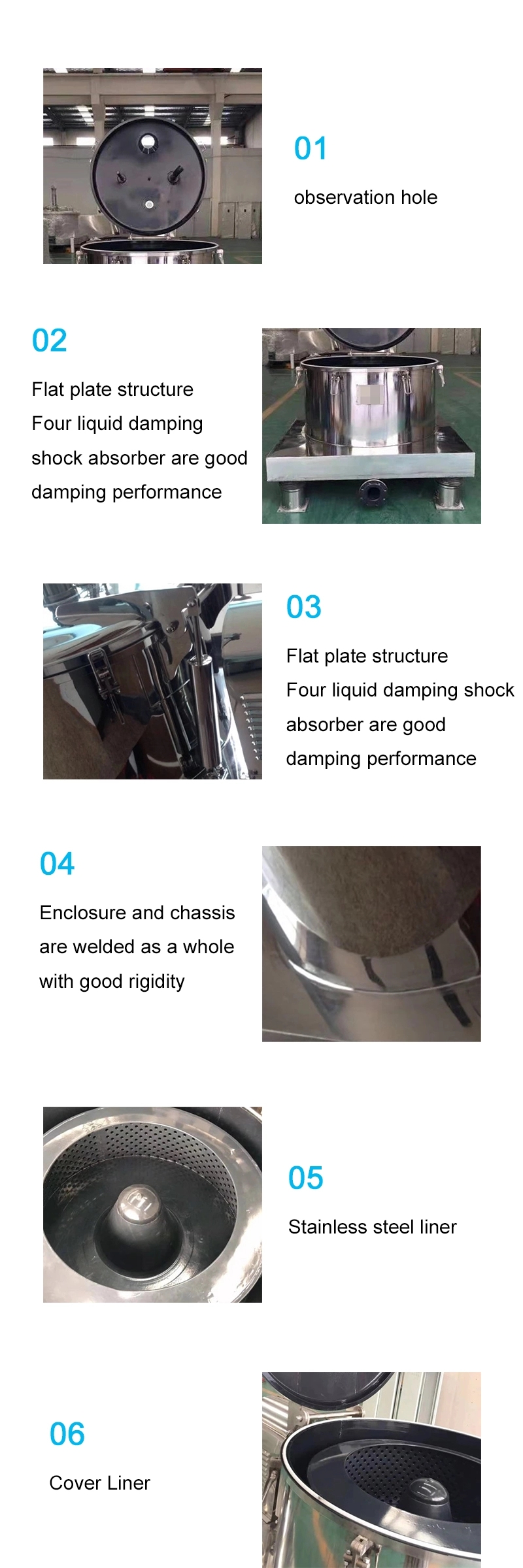 01
observation hole

02
Flat plate structure
Four liquid damping shock absorber are good damping performance

03
Flat plate structure
Four liquid damping shock absorber are good damping performance

04
Enclosure and chassis are welded as a whole with good rigidity

05
Stainless steel liner

06
Cover Liner