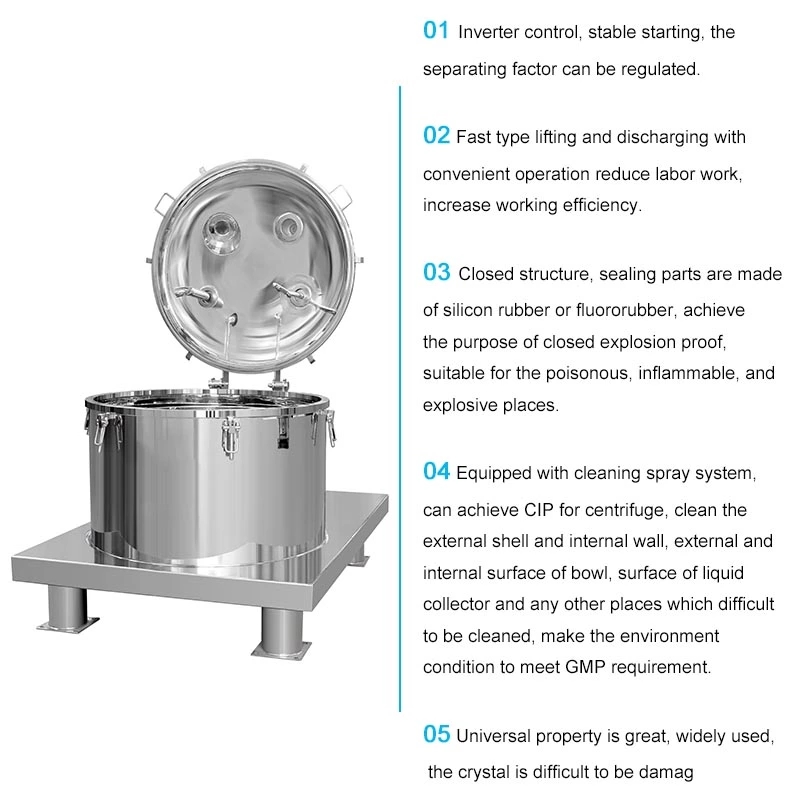 01 Inverter control, stable starting, the separating factor can be regulated.

02 Fast type lifting and discharging with convenient operation reduce labor work, increase working efficiency.

03 Closed structure, sealing parts are made of silicon rubber or fluororubber, achieve the purpose of closed explosion proof, suitable for the poisonous, inflammable, and explosive places.

04 Equipped with cleaning spray system, can achieve CIP for centrifuge, clean the external shell and internal wall, external and internal surface of bowl, surface of liquid collector and any other places which difficult to be cleaned, make the environment condition to meet GMP requirement.

05 Universal property is great, widely used, the crystal is difficult to be damag