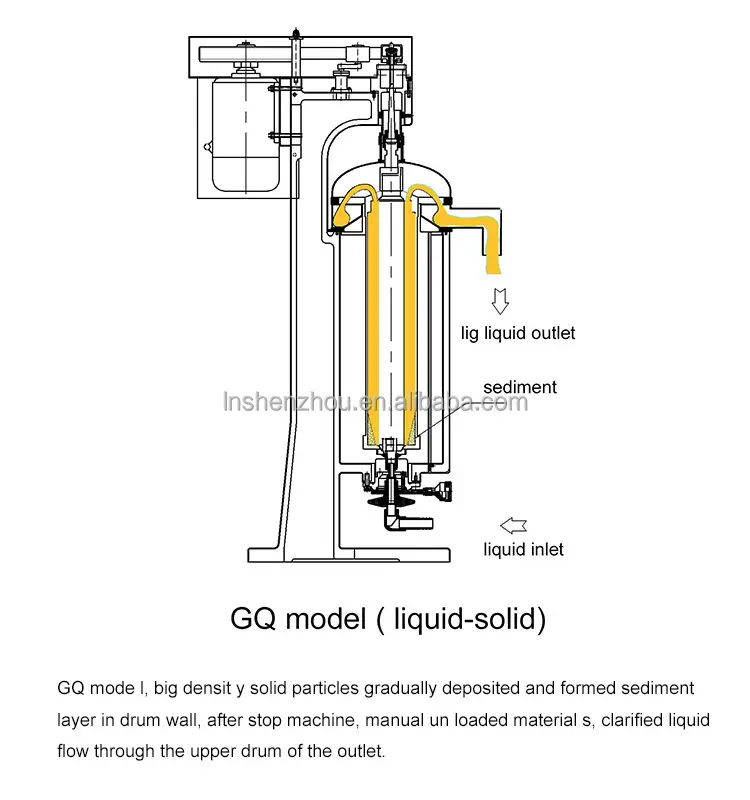 lig liquid outlet

sediment

lnshenzhou.en.alibaba.com

liquid inlet

GQ model ( liquid-solid)

GQ mode l, big densit y solid particles gradually deposited and formed sediment layer in drum wall, after stop machine, manual un loaded material s, clarified liquid flow through the upper drum of the outlet.