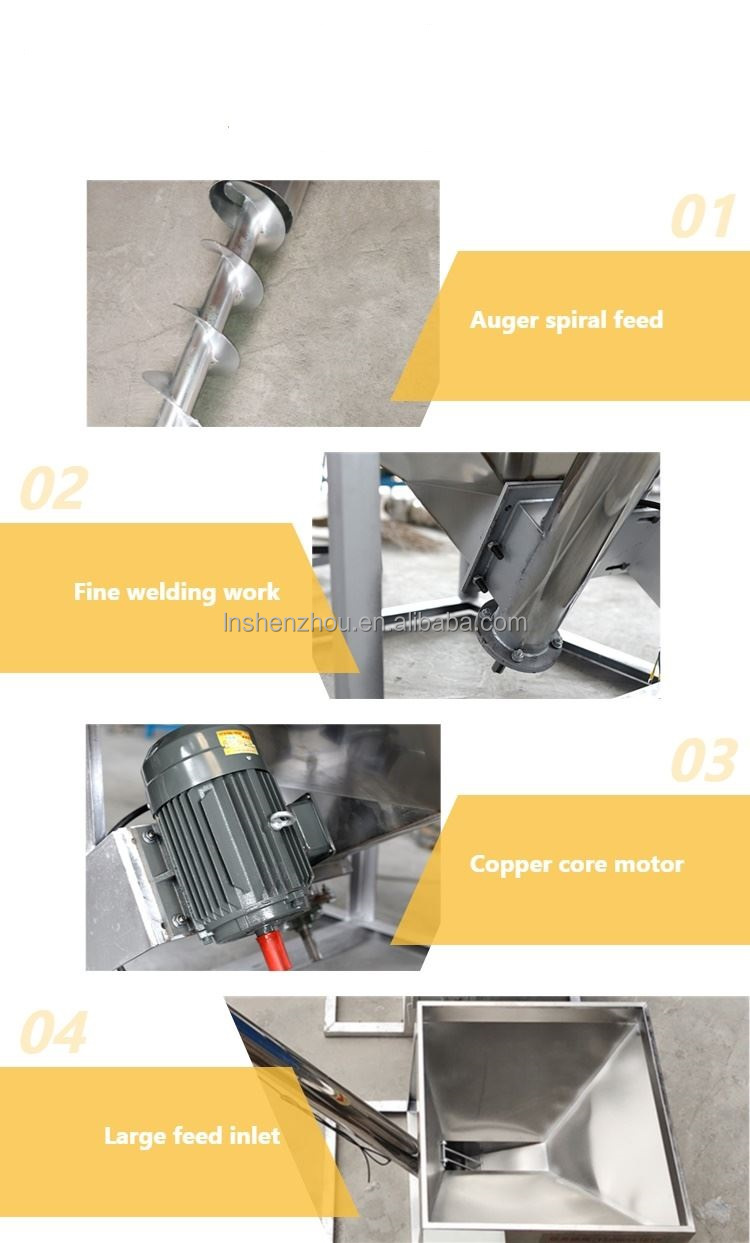 01

Auger spiral feed

02

Fine welding work

lnshenzhou.en.alibaba.com

03

Copper core motor

04

Large feed inlet