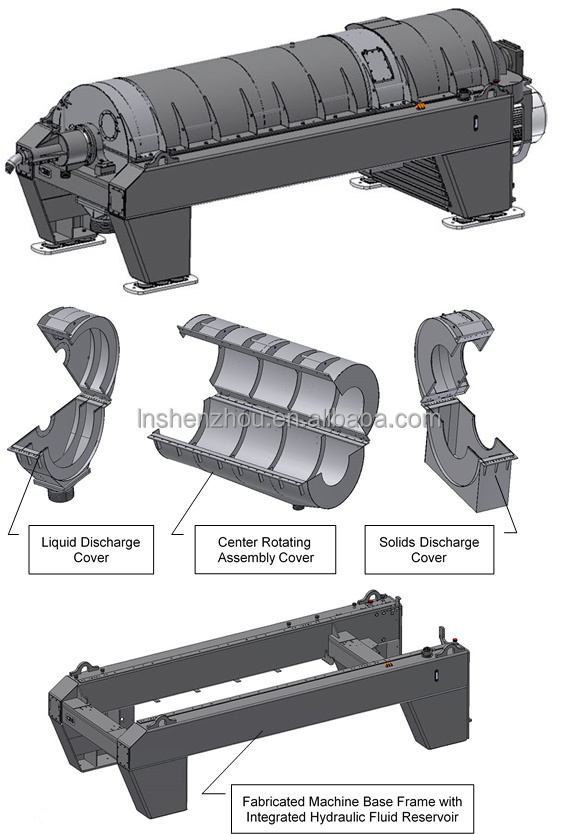 lnshenzhou.en.alibaba.com

Liquid Discharge Cover

Center Rotating Assembly Cover

Solids Discharge Cover

Fabricated Machine Base Frame with Integrated Hydraulic Fluid Reservoir