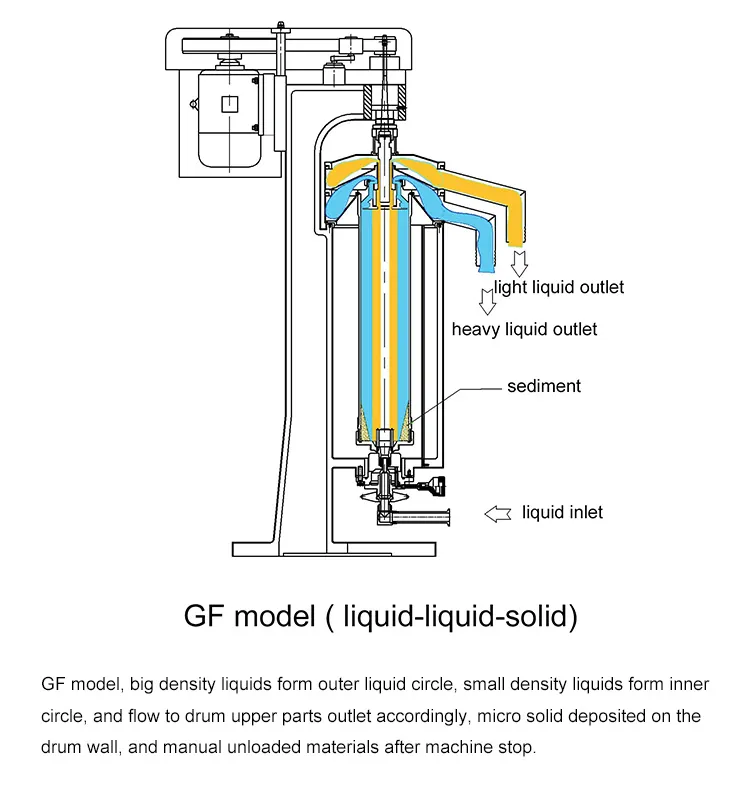 light liquid outlet

heavy liquid outlet

sediment

liquid inlet

GF model ( liquid-liquid-solid)

GF model, big density liquids form outer liquid circle, small density liquids form inner circle, and flow to drum upper parts outlet accordingly, micro solid deposited on the drum wall, and manual unloaded materials after machine stop.