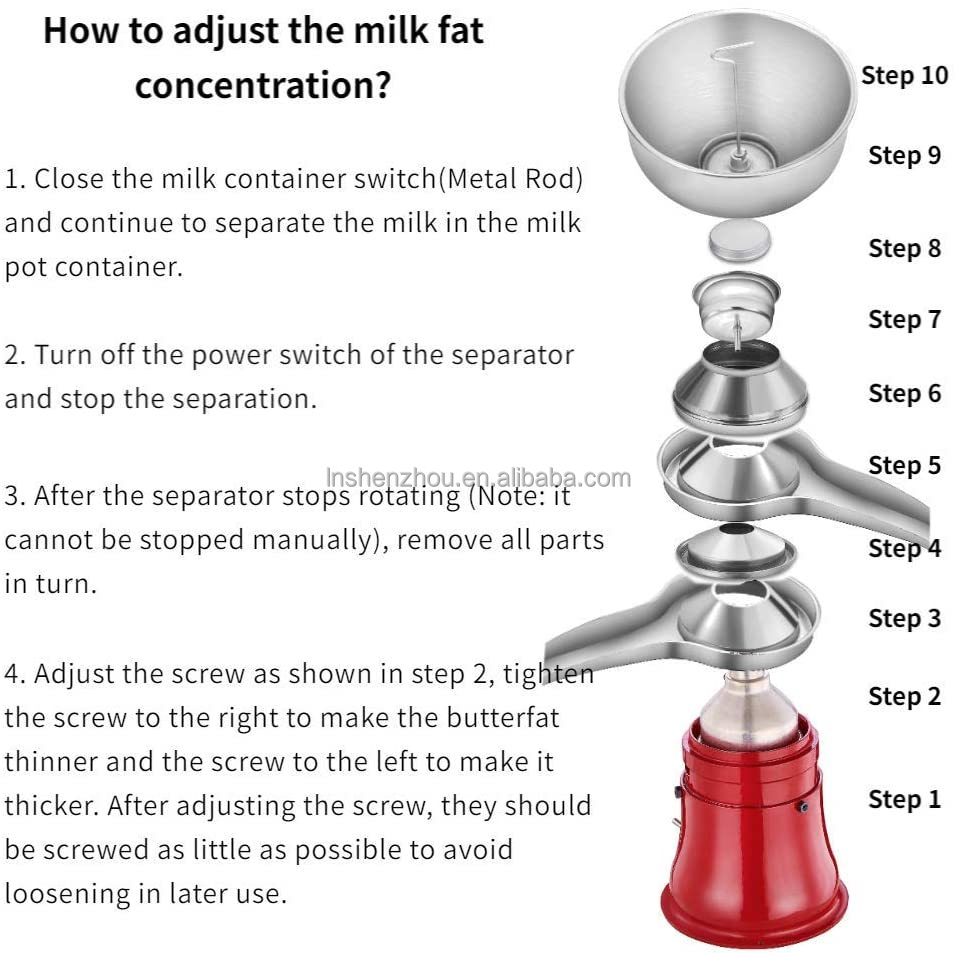 How to adjust the milk fat concentration?

1. Close the milk container switch(Metal Rod) and continue to separate the milk in the milk pot container.

2. Turn off the power switch of the separator and stop the separation.

3. After the separator stops rotating (Note: it cannot be stopped manually), remove all parts in turn.

4. Adjust the screw as shown in step 2, tighten the screw to the right to make the butterfat thinner and the screw to the left to make it thicker. After adjusting the screw, they should be screwed as little as possible to avoid loosening in later use.

lnshenzhou.en.alibaba.com

Step 10
Step 9
Step 8
Step 7
Step 6
Step 5
Step 4
Step 3
Step 2
Step 1