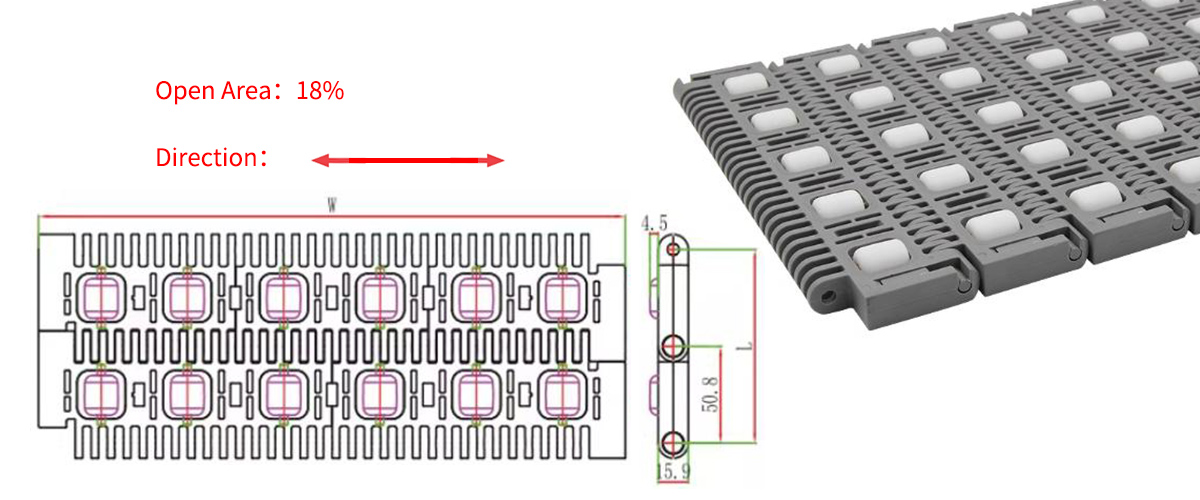 Open Area：18%

Direction：

W

4.5

L

50.8

15.9