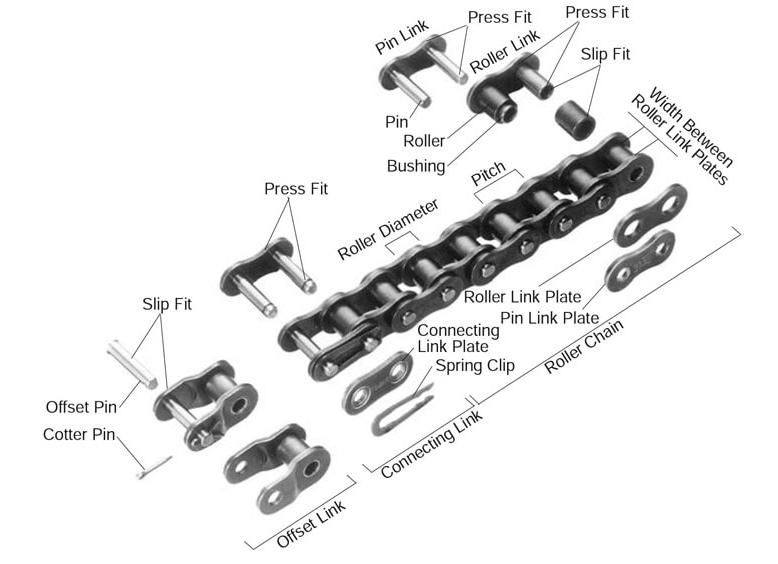 Pin Link
Press Fit
Press Fit
Roller Link
Slip Fit
Pin
Roller
Bushing
Width Between Roller Link Plates
Pitch
Press Fit
Roller Diameter
Roller Link Plate
Pin Link Plate
Slip Fit
Connecting Link Plate
Spring Clip
Roller Chain
Offset Pin
Cotter Pin
Connecting Link
Offset Link