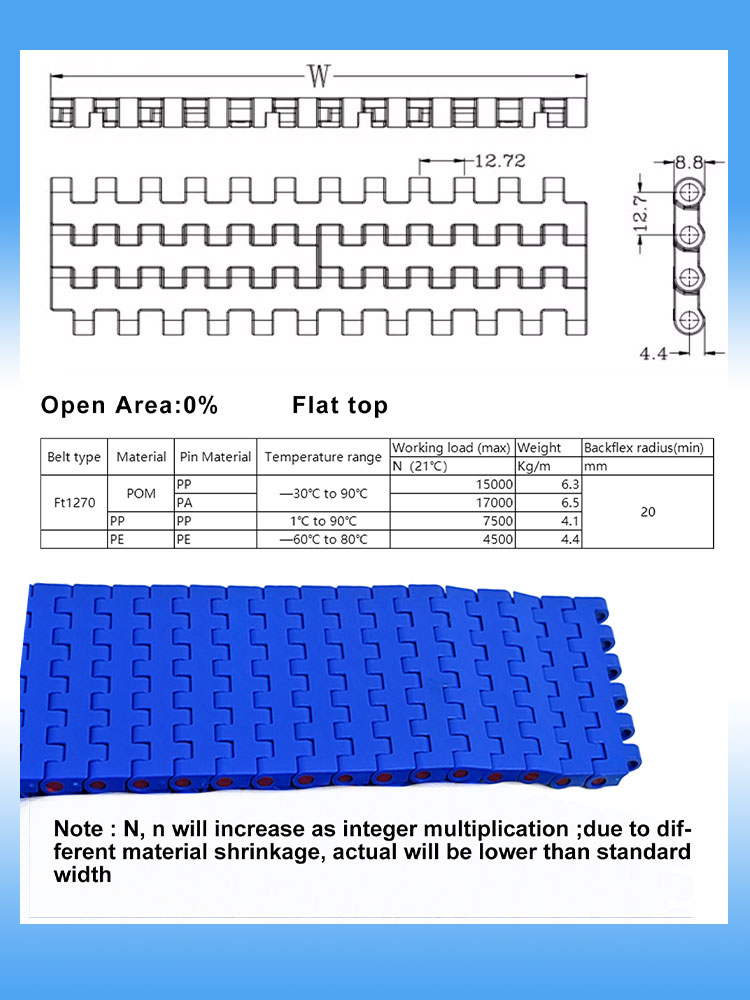 W

12.72

8.8

12.7

4.4

Open Area:0%    Flat top

| Belt type | Material | Pin Material | Temperature range | Working load (max) N (21℃) | Weight Kg/m | Backflex radius(min) mm |
|---|---|---|---|---|---|---|
| Ft1270 | POM | PP | —30℃ to 90℃ | 15000 | 6.3 | 20 |
| | | PA | | 17000 | 6.5 | |
| | PP | PP | 1℃ to 90℃ | 7500 | 4.1 | |
| | PE | PE | —60℃ to 80℃ | 4500 | 4.4 | |

Note : N, n will increase as integer multiplication ;due to different material shrinkage, actual will be lower than standard width