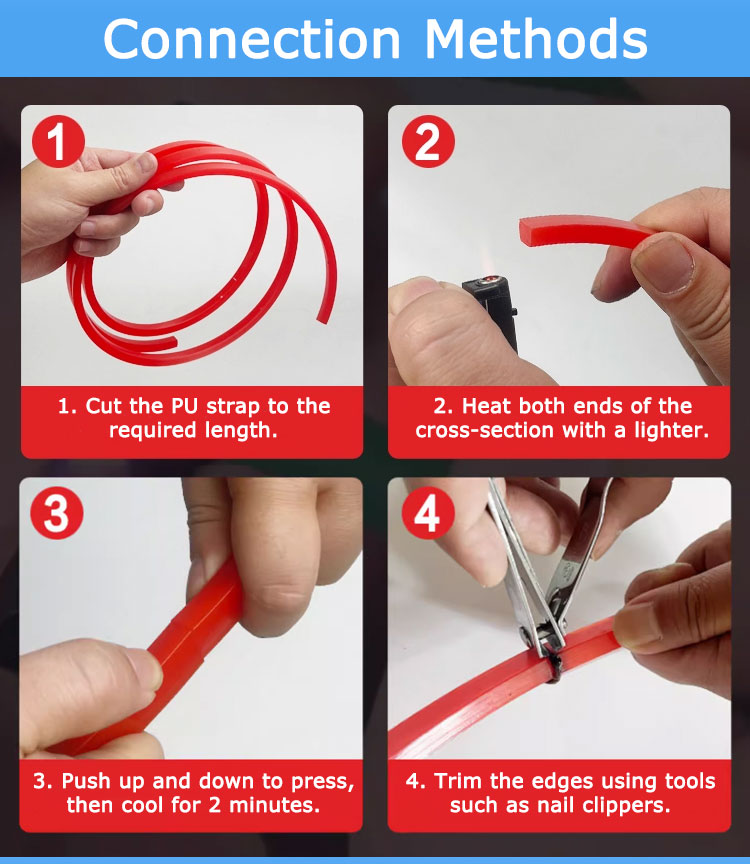 Connection Methods

1

1. Cut the PU strap to the required length.

2

2. Heat both ends of the cross-section with a lighter.

3

3. Push up and down to press, then cool for 2 minutes.

4

4. Trim the edges using tools such as nail clippers.