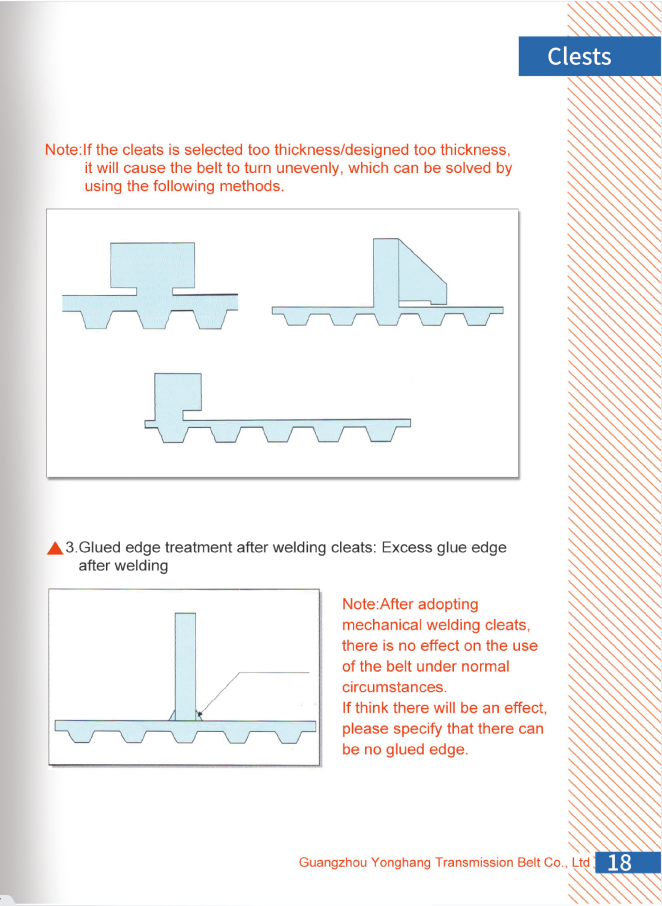 Clests

Note:If the cleats is selected too thickness/designed too thickness, it will cause the belt to turn unevenly, which can be solved by using the following methods.

▲3.Glued edge treatment after welding cleats: Excess glue edge after welding

Note:After adopting mechanical welding cleats, there is no effect on the use of the belt under normal circumstances.
If think there will be an effect, please specify that there can be no glued edge.

Guangzhou Yonghang Transmission Belt Co., Ltd 18