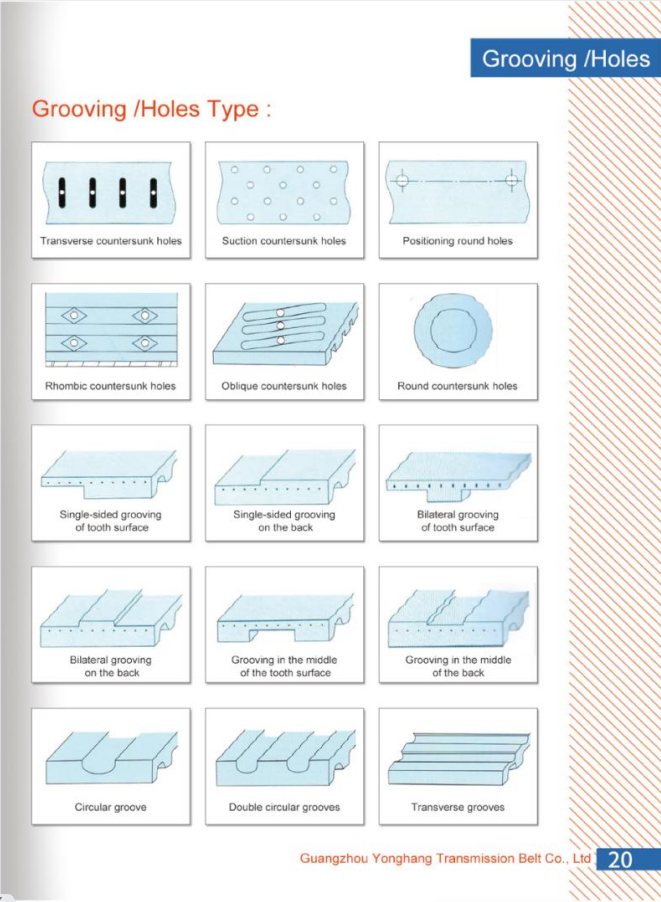 Grooving /Holes

Grooving /Holes Type :

Transverse countersunk holes

Suction countersunk holes

Positioning round holes

Rhombic countersunk holes

Oblique countersunk holes

Round countersunk holes

Single-sided grooving of tooth surface

Single-sided grooving on the back

Bilateral grooving of tooth surface

Bilateral grooving on the back

Grooving in the middle of the tooth surface

Grooving in the middle of the back

Circular groove

Double circular grooves

Transverse grooves

Guangzhou Yonghang Transmission Belt Co., Ltd 20