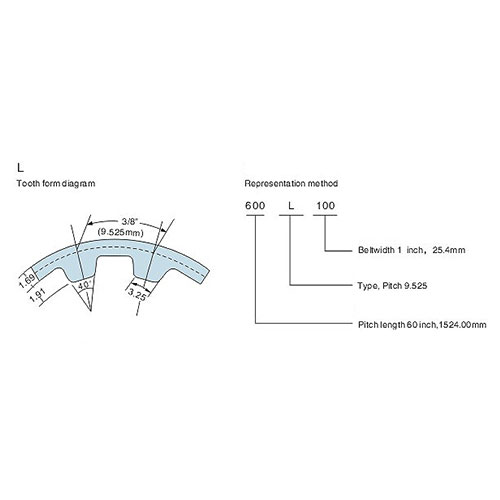 L

Tooth form diagram

3/8"
(9.525mm)

1.69

1.91

40°

3.25

Representation method

600 L 100

Beltwidth 1 inch, 25.4mm

Type, Pitch 9.525

Pitch length 60 inch,1524.00mm