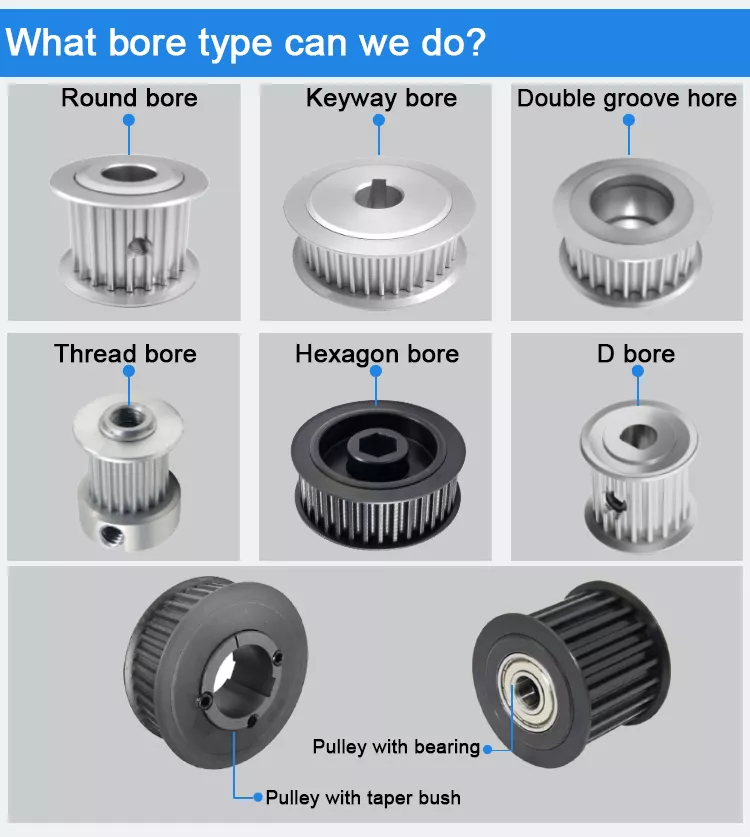 What bore type can we do?

Round bore

Keyway bore

Double groove hore

Thread bore

Hexagon bore

D bore

Pulley with bearing

Pulley with taper bush