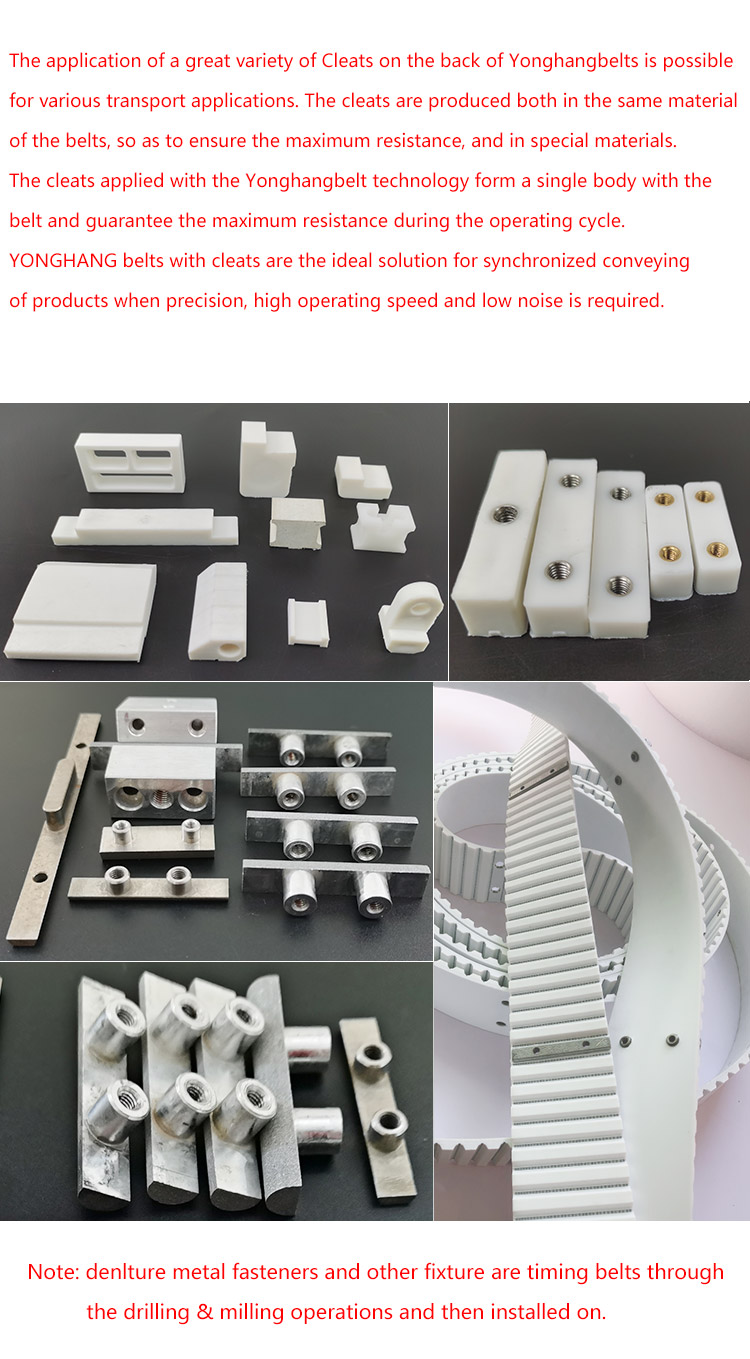 The application of a great variety of Cleats on the back of Yonghangbelts is possible for various transport applications. The cleats are produced both in the same material of the belts, so as to ensure the maximum resistance, and in special materials.
The cleats applied with the Yonghangbelt technology form a single body with the belt and guarantee the maximum resistance during the operating cycle.
YONGHANG belts with cleats are the ideal solution for synchronized conveying of products when precision, high operating speed and low noise is required.

Note: denlture metal fasteners and other fixture are timing belts through the drilling & milling operations and then installed on.