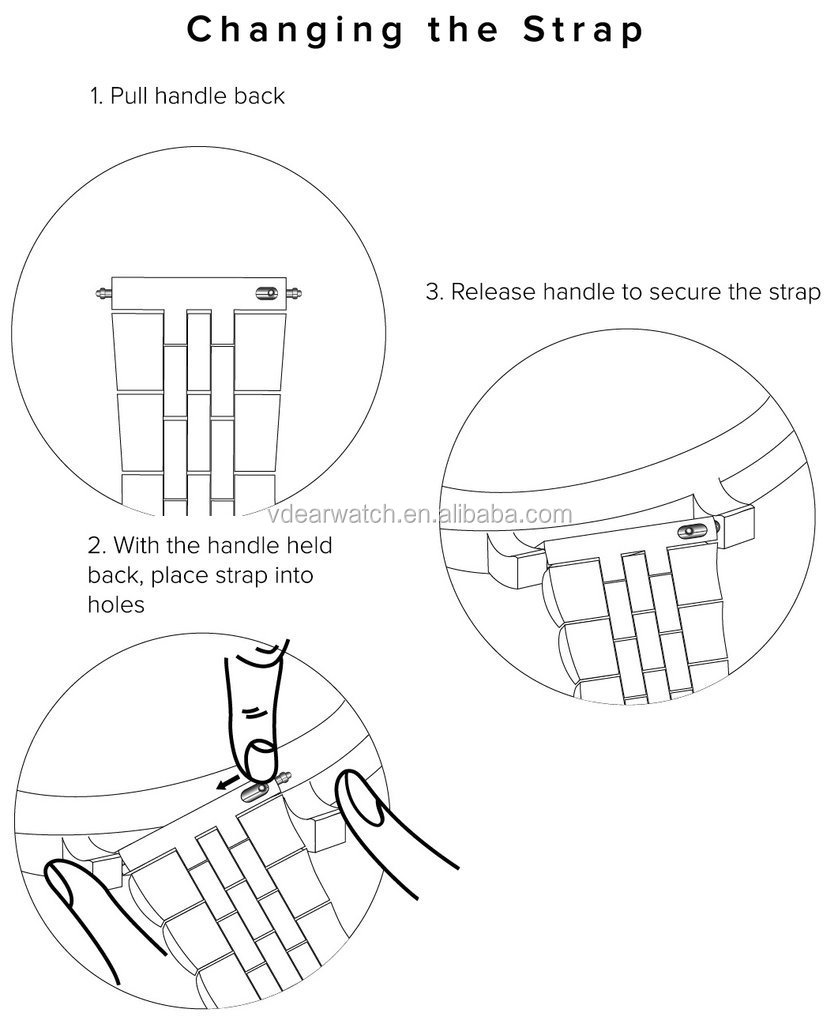 Changing the Strap

1. Pull handle back

3. Release handle to secure the strap

vdearwatch.en.alibaba.com

2. With the handle held back, place strap into holes