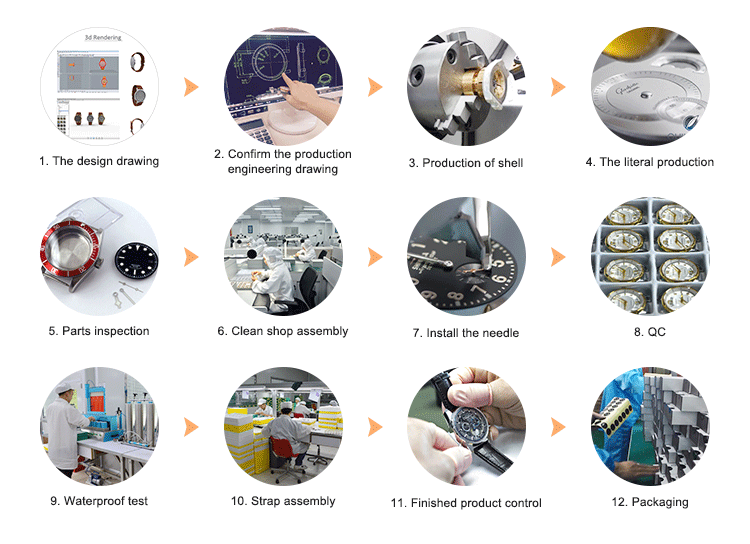 3d Rendering

1. The design drawing

2. Confirm the production engineering drawing

3. Production of shell

4. The literal production

5. Parts inspection

6. Clean shop assembly

7. Install the needle

8. QC

9. Waterproof test

10. Strap assembly

11. Finished product control

12. Packaging