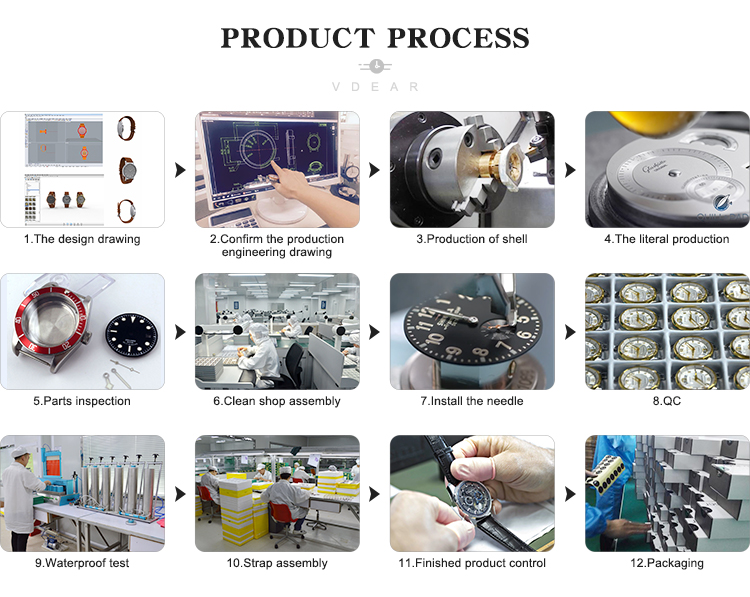 PRODUCT PROCESS

VDEAR

1.The design drawing

2.Confirm the production engineering drawing

3.Production of shell

4.The literal production

5.Parts inspection

6.Clean shop assembly

7.Install the needle

8.QC

9.Waterproof test

10.Strap assembly

11.Finished product control

12.Packaging