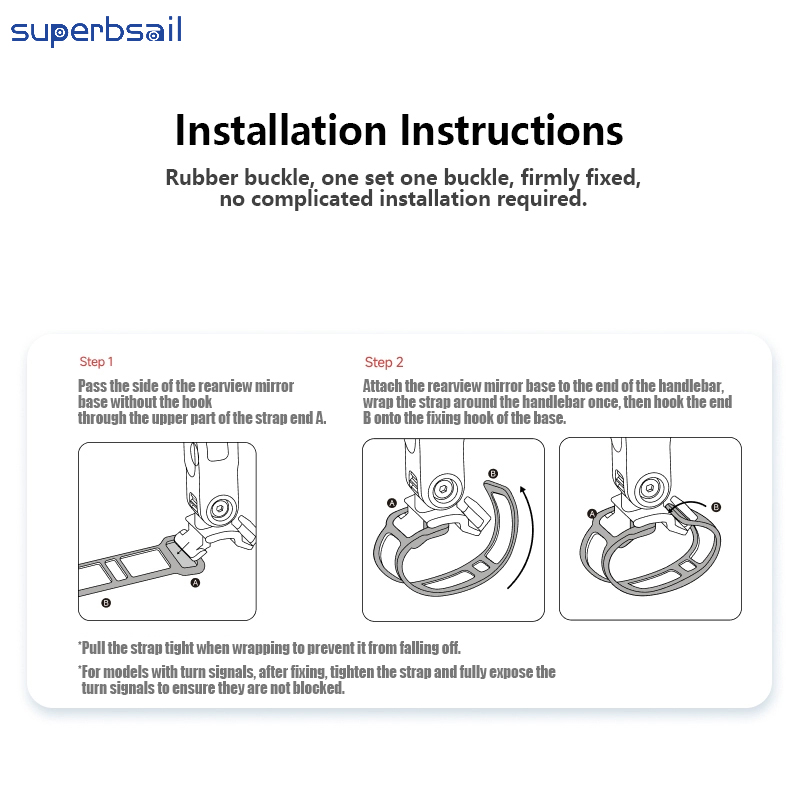 superbsail

Installation Instructions

Rubber buckle, one set one buckle, firmly fixed, no complicated installation required.

Step 1

Pass the side of the rearview mirror base without the hook through the upper part of the strap end A.

A

B

Step 2

Attach the rearview mirror base to the end of the handlebar, wrap the strap around the handlebar once, then hook the end B onto the fixing hook of the base.

A

B

A

B

*Pull the strap tight when wrapping to prevent it from falling off.

*For models with turn signals, after fixing, tighten the strap and fully expose the turn signals to ensure they are not blocked.