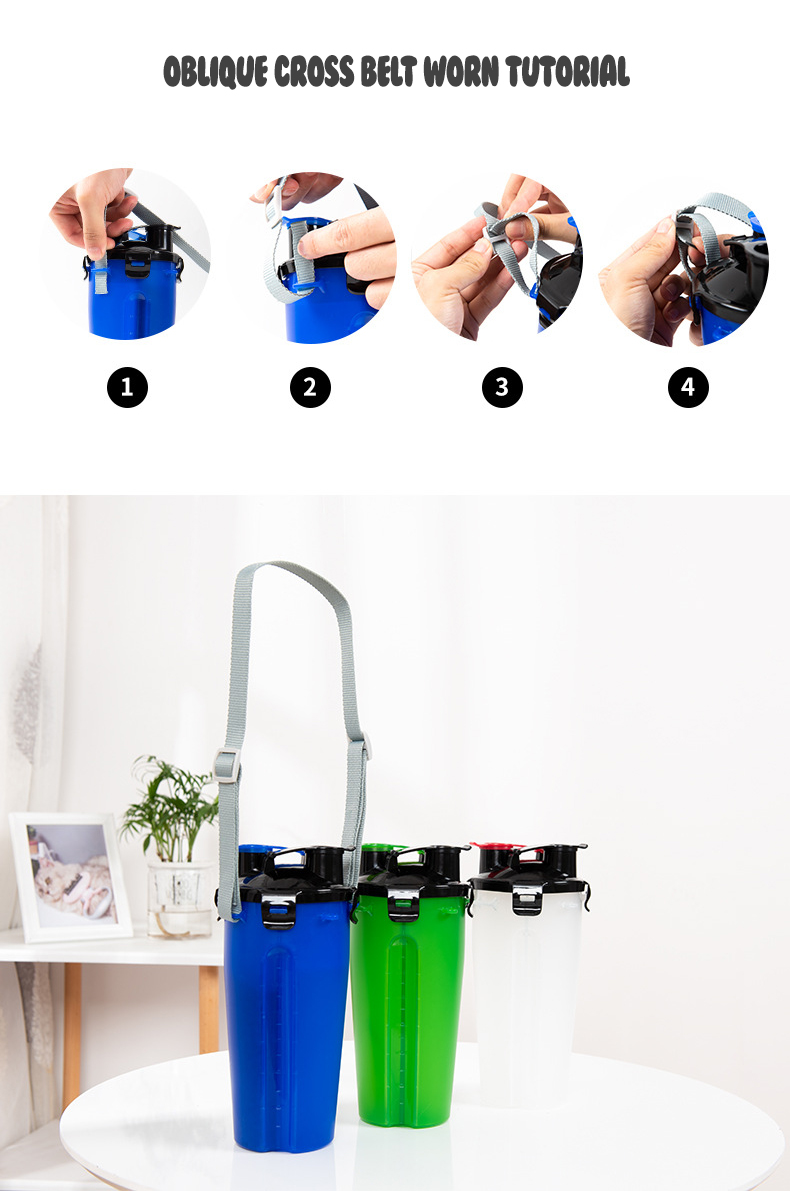 OBLIQUE CROSS BELT WORN TUTORIAL

1

2

3

4