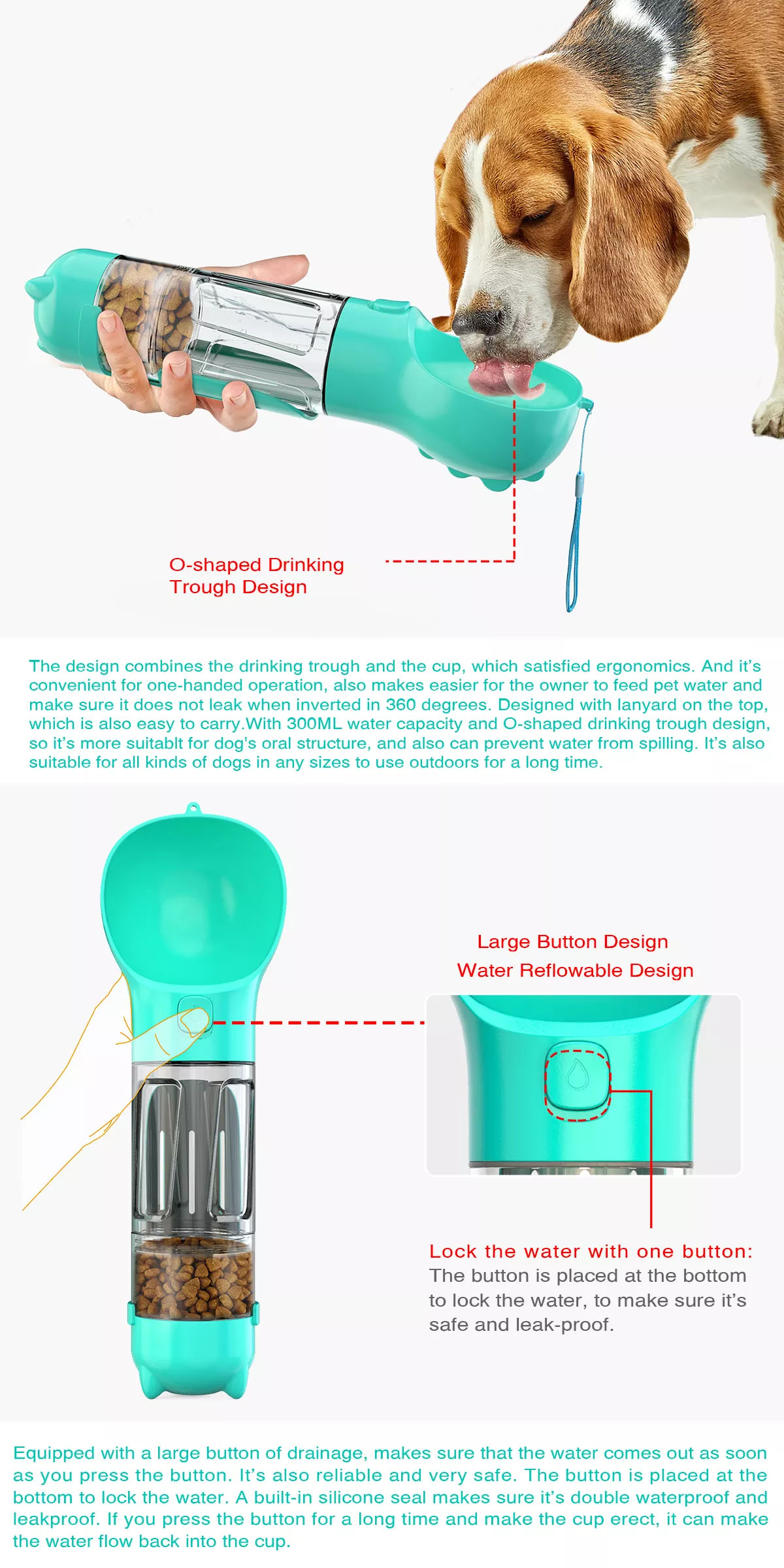 O-shaped Drinking Trough Design

The design combines the drinking trough and the cup, which satisfied ergonomics. And it's convenient for one-handed operation, also makes easier for the owner to feed pet water and make sure it does not leak when inverted in 360 degrees. Designed with lanyard on the top, which is also easy to carry.With 300ML water capacity and O-shaped drinking trough design, so it's more suitablt for dog's oral structure, and also can prevent water from spilling. It's also suitable for all kinds of dogs in any sizes to use outdoors for a long time.

Large Button Design
Water Reflowable Design

Lock the water with one button:
The button is placed at the bottom to lock the water, to make sure it's safe and leak-proof.

Equipped with a large button of drainage, makes sure that the water comes out as soon as you press the button. It's also reliable and very safe. The button is placed at the bottom to lock the water. A built-in silicone seal makes sure it's double waterproof and leakproof. If you press the button for a long time and make the cup erect, it can make the water flow back into the cup.