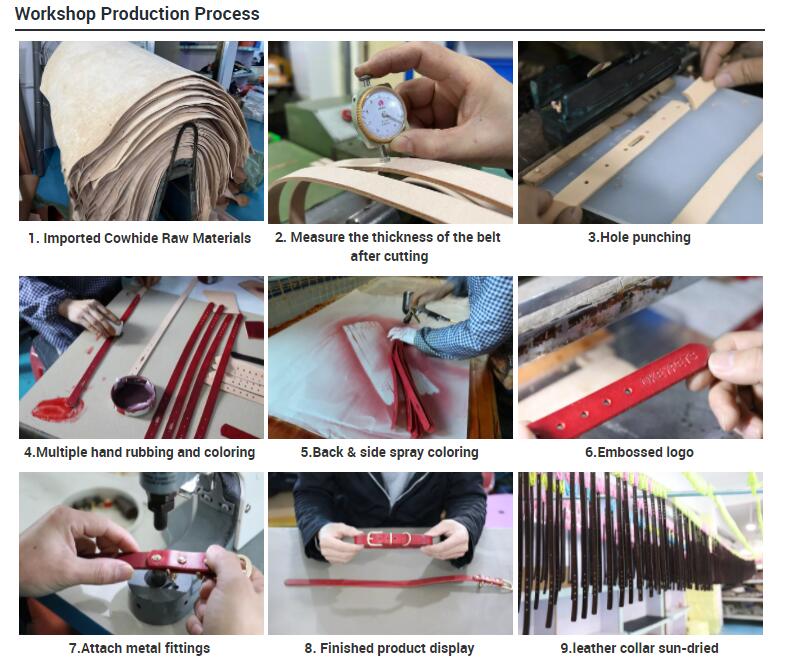 Workshop Production Process

1. Imported Cowhide Raw Materials

2. Measure the thickness of the belt after cutting

3.Hole punching

4.Multiple hand rubbing and coloring

5.Back & side spray coloring

6.Embossed logo

7.Attach metal fittings

8. Finished product display

9.leather collar sun-dried