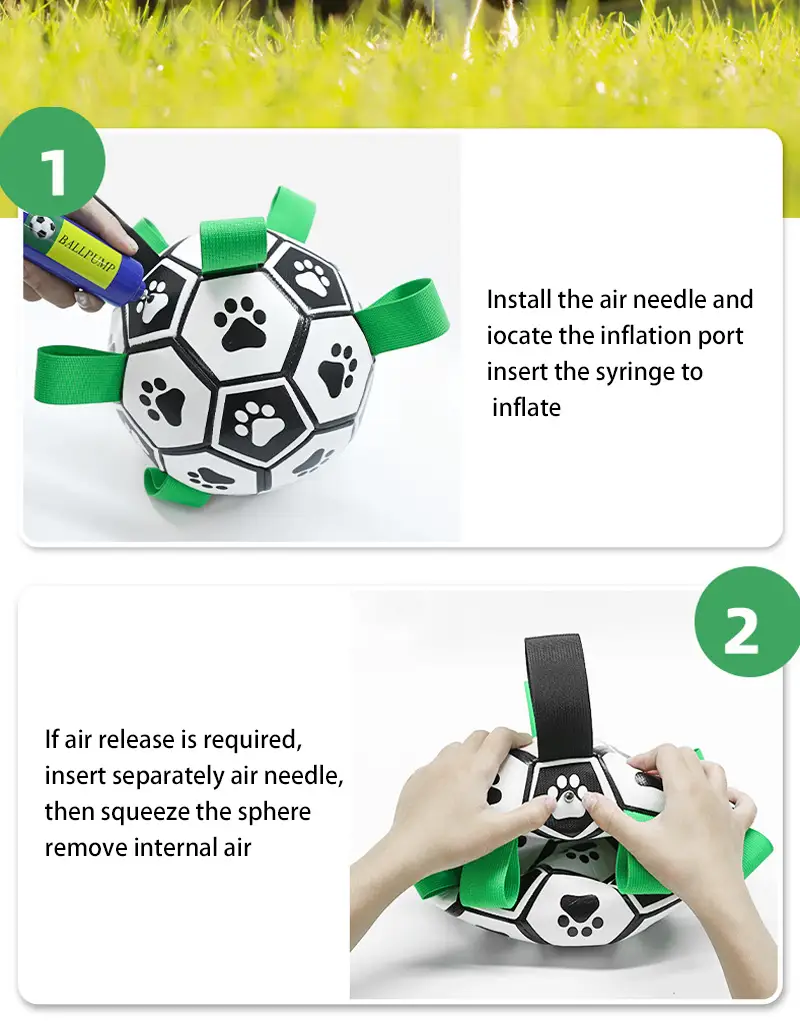 1

BALLPUMP

Install the air needle and iocate the inflation port insert the syringe to inflate

2

If air release is required, insert separately air needle, then squeeze the sphere remove internal air