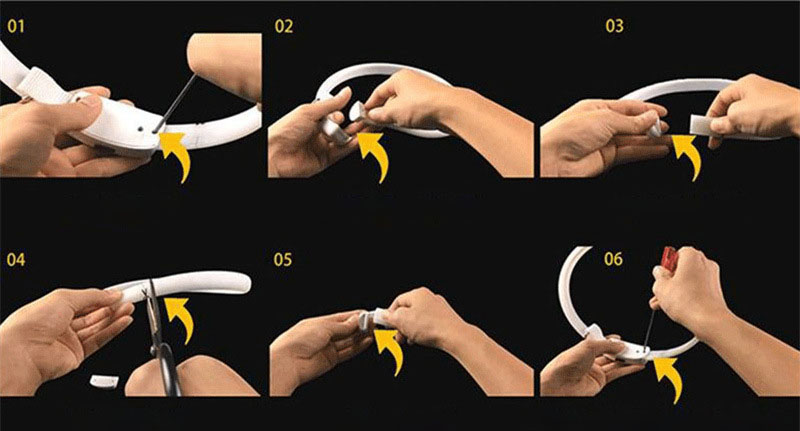 01

02

03

04

05

06