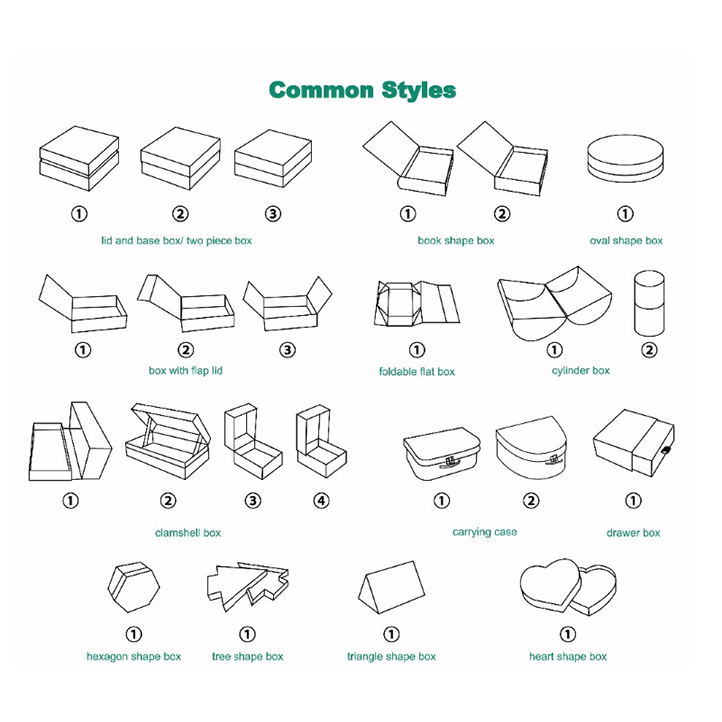 Common Styles

① ② ③

lid and base box/ two piece box

① ②

book shape box

①

oval shape box

① ② ③

box with flap lid

①

foldable flat box

① ②

cylinder box

① ② ③ ④

clamshell box

① ②

carrying case

①

drawer box

①

hexagon shape box

①

tree shape box

①

triangle shape box

①

heart shape box