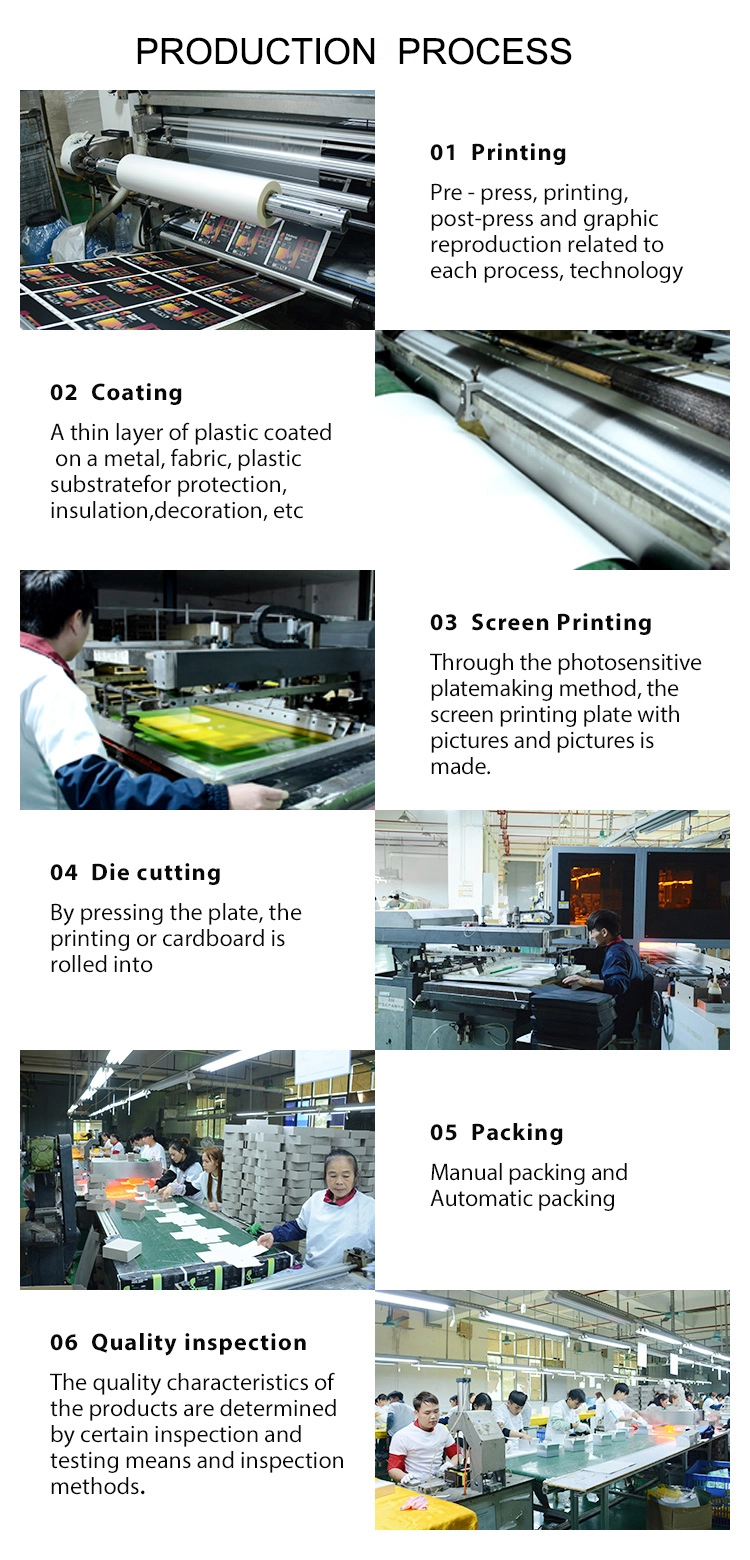 PRODUCTION PROCESS

01 Printing

Pre - press, printing, post-press and graphic reproduction related to each process, technology

02 Coating

A thin layer of plastic coated on a metal, fabric, plastic substratefor protection, insulation,decoration, etc

03 Screen Printing

Through the photosensitive platemaking method, the screen printing plate with pictures and pictures is made.

04 Die cutting

By pressing the plate, the printing or cardboard is rolled into

05 Packing

Manual packing and Automatic packing

06 Quality inspection

The quality characteristics of the products are determined by certain inspection and testing means and inspection methods.