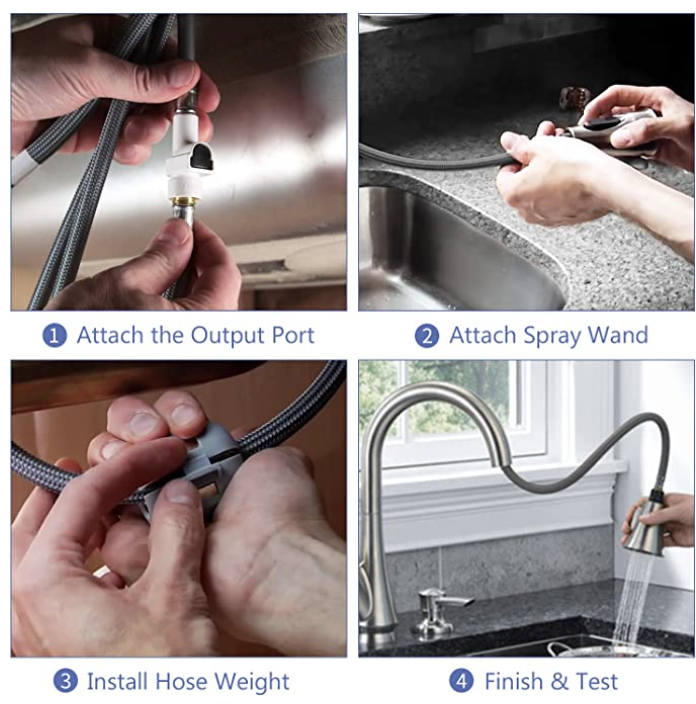 1 Attach the Output Port

2 Attach Spray Wand

3 Install Hose Weight

4 Finish & Test