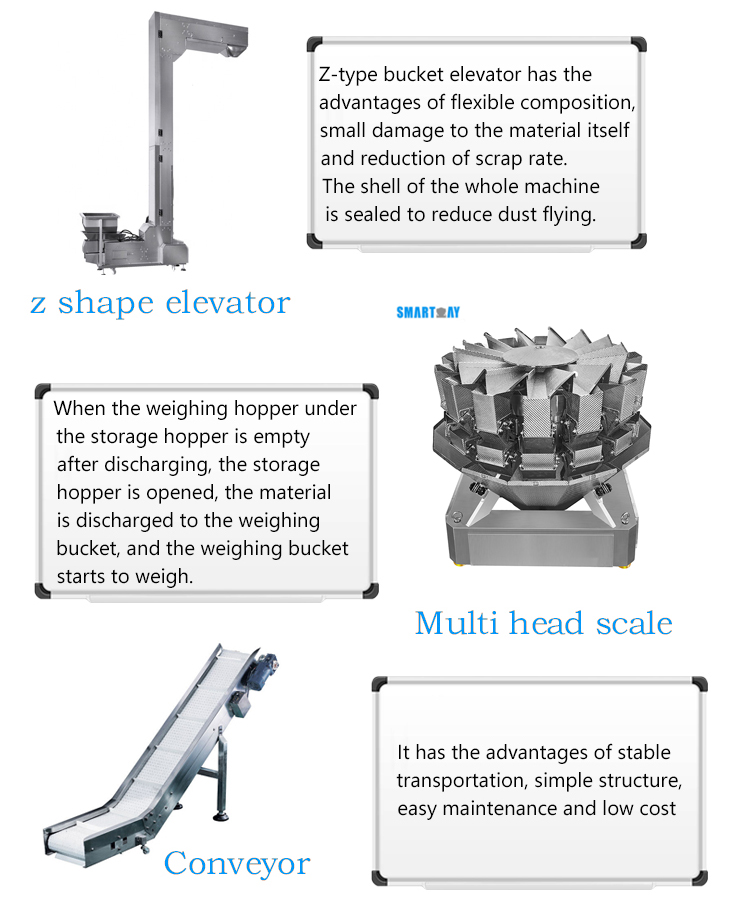 Z-type bucket elevator has the advantages of flexible composition, small damage to the material itself and reduction of scrap rate. The shell of the whole machine is sealed to reduce dust flying.

z shape elevator

SMARTWAY

When the weighing hopper under the storage hopper is empty after discharging, the storage hopper is opened, the material is discharged to the weighing bucket, and the weighing bucket starts to weigh.

Multi head scale

It has the advantages of stable transportation, simple structure, easy maintenance and low cost

Conveyor