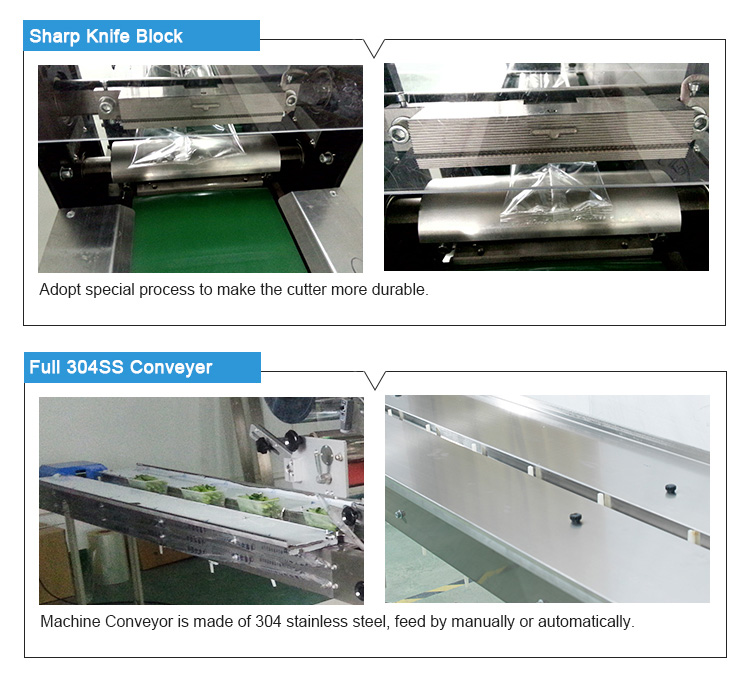 Sharp Knife Block

Adopt special process to make the cutter more durable.

Full 304SS Conveyer

Machine Conveyor is made of 304 stainless steel, feed by manually or automatically.