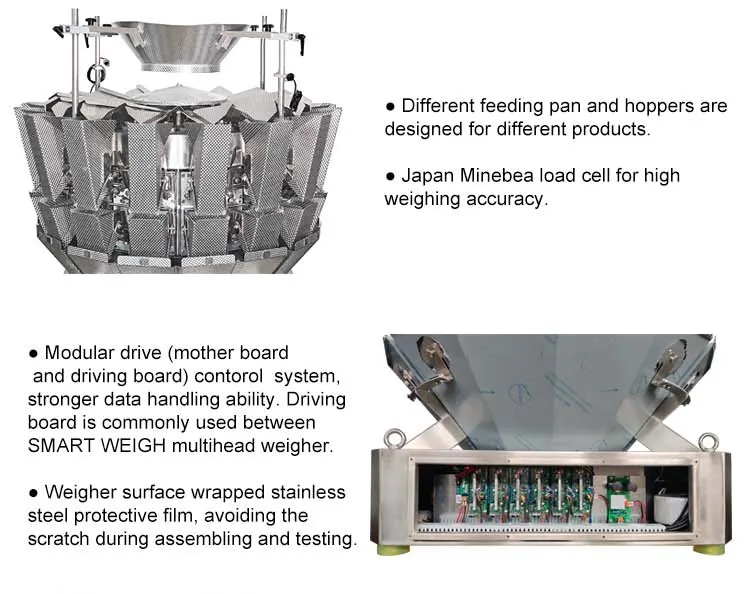 ● Different feeding pan and hoppers are designed for different products.

● Japan Minebea load cell for high weighing accuracy.

● Modular drive (mother board and driving board) contorol system, stronger data handling ability. Driving board is commonly used between SMART WEIGH multihead weigher.

● Weigher surface wrapped stainless steel protective film, avoiding the scratch during assembling and testing.