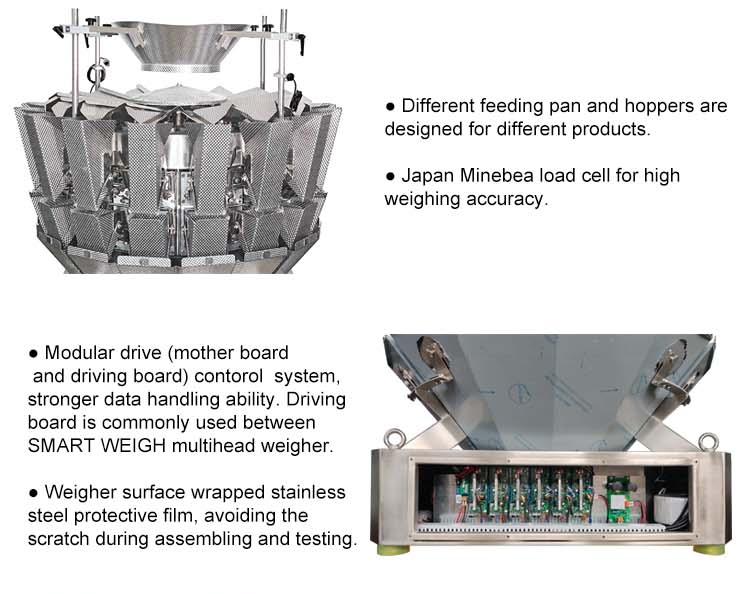 ● Different feeding pan and hoppers are designed for different products.

● Japan Minebea load cell for high weighing accuracy.

● Modular drive (mother board and driving board) contorol system, stronger data handling ability. Driving board is commonly used between SMART WEIGH multihead weigher.

● Weigher surface wrapped stainless steel protective film, avoiding the scratch during assembling and testing.