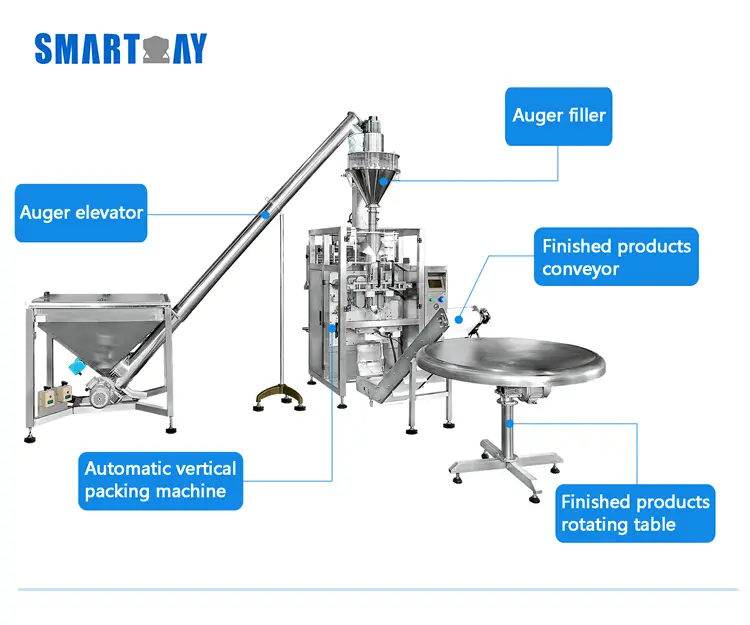 SMARTWAY

Auger filler

Auger elevator

Finished products conveyor

Automatic vertical packing machine

Finished products rotating table