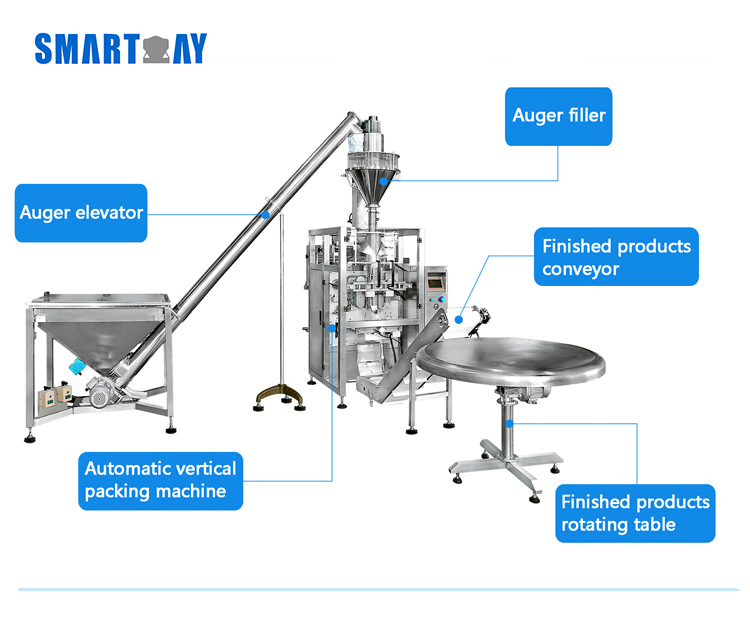 SMARTWAY

Auger filler

Auger elevator

Finished products conveyor

Automatic vertical packing machine

Finished products rotating table