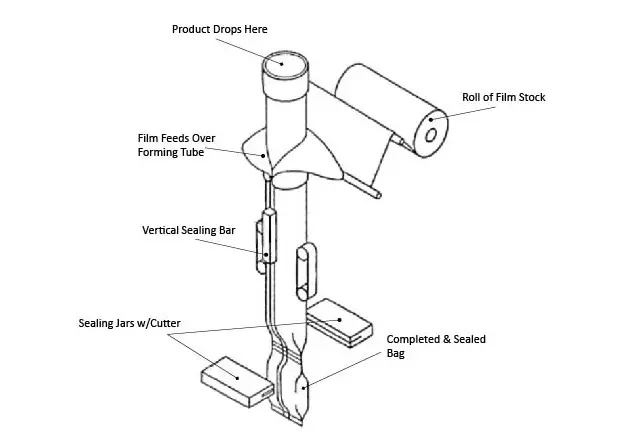 Product Drops Here

Roll of Film Stock

Film Feeds Over Forming Tube

Vertical Sealing Bar

Sealing Jars w/Cutter

Completed & Sealed Bag