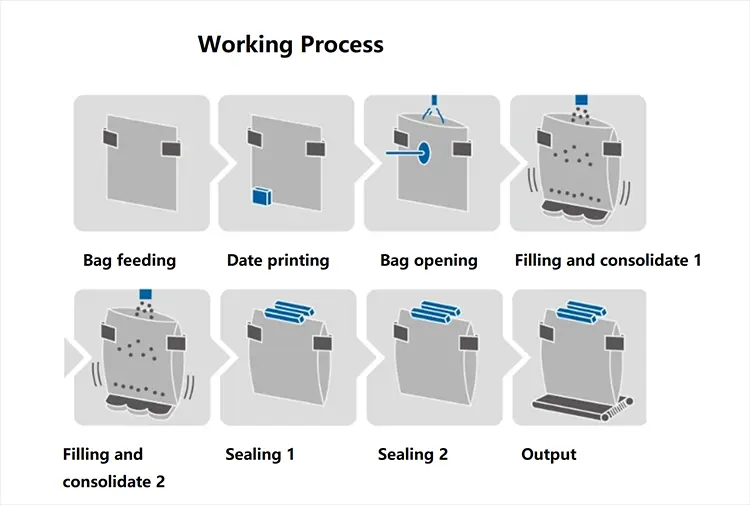 Working Process

Bag feeding

Date printing

Bag opening

Filling and consolidate 1

Filling and consolidate 2

Sealing 1

Sealing 2

Output