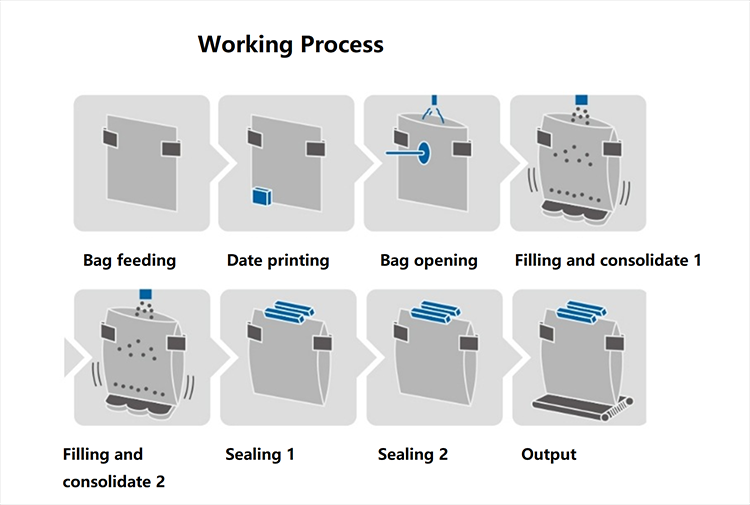 Working Process

Bag feeding

Date printing

Bag opening

Filling and consolidate 1

Filling and consolidate 2

Sealing 1

Sealing 2

Output