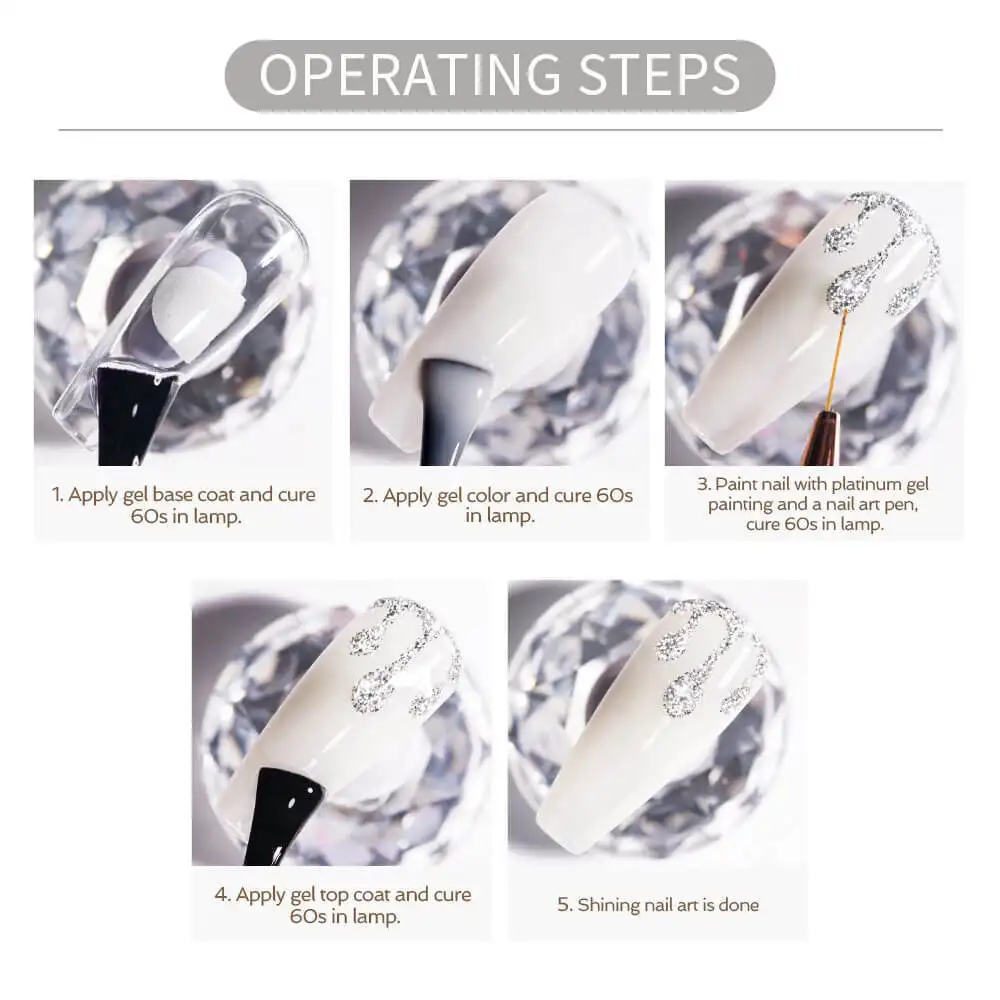 OPERATING STEPS

1. Apply gel base coat and cure 60s in lamp.

2. Apply gel color and cure 60s in lamp.

3. Paint nail with platinum gel painting and a nail art pen, cure 60s in lamp.

4. Apply gel top coat and cure 60s in lamp.

5. Shining nail art is done