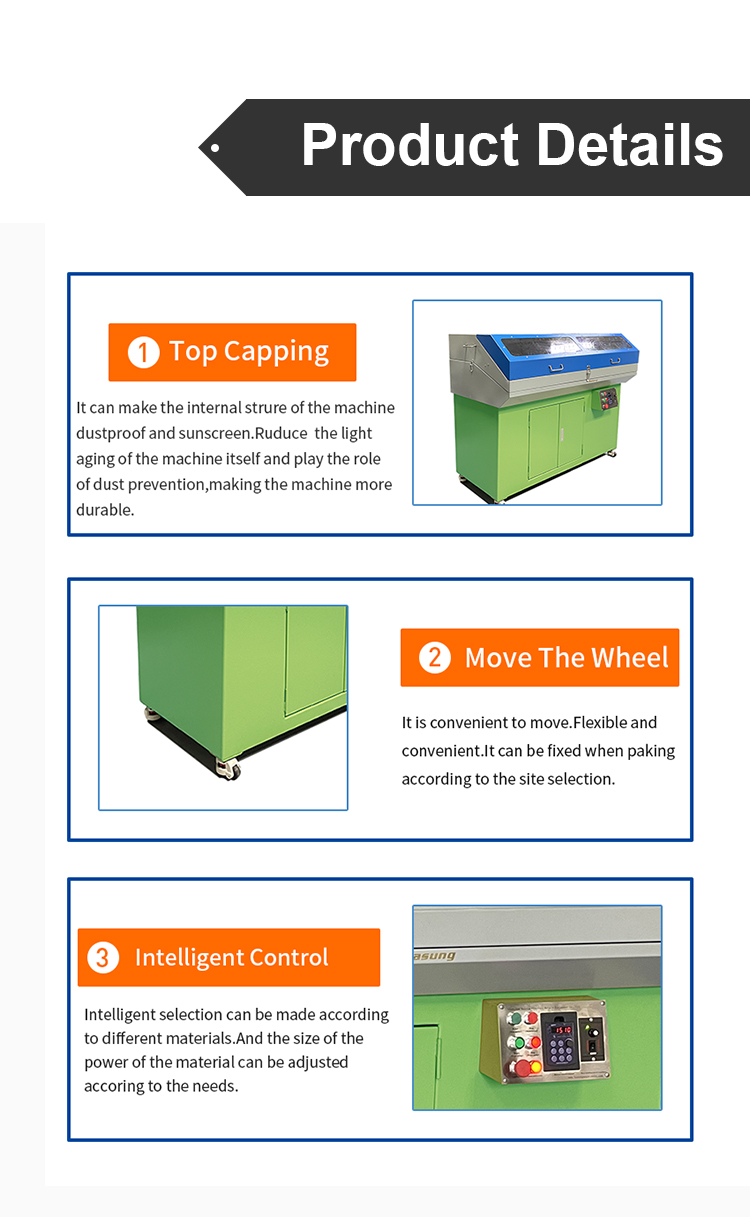 Product Details

1 Top Capping

It can make the internal strure of the machine dustproof and sunscreen.Ruduce the light aging of the machine itself and play the role of dust prevention,making the machine more durable.

2 Move The Wheel

It is convenient to move.Flexible and convenient.It can be fixed when paking according to the site selection.

3 Intelligent Control

Intelligent selection can be made according to different materials.And the size of the power of the material can be adjusted accoring to the needs.

asung

1510