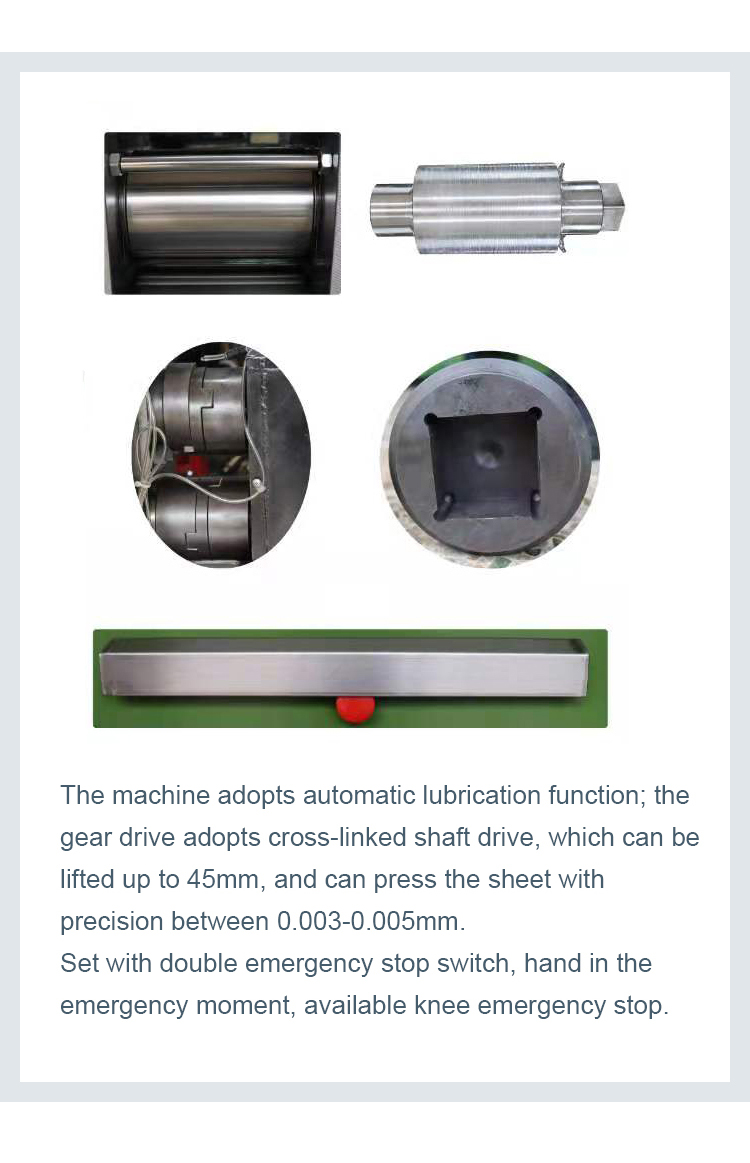 The machine adopts automatic lubrication function; the gear drive adopts cross-linked shaft drive, which can be lifted up to 45mm, and can press the sheet with precision between 0.003-0.005mm.
Set with double emergency stop switch, hand in the emergency moment, available knee emergency stop.